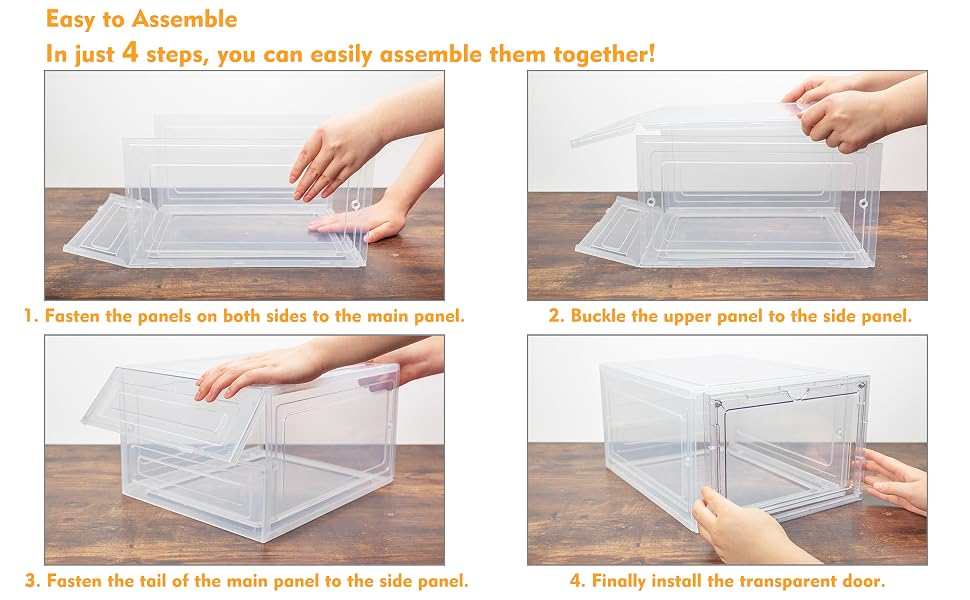 Easy to Assemble

In just 4 steps, you can easily assemble them together!

1. Fasten the panels on both sides to the main panel.

2. Buckle the upper panel to the side panel.

3. Fasten the tail of the main panel to the side panel.

4. Finally install the transparent door.