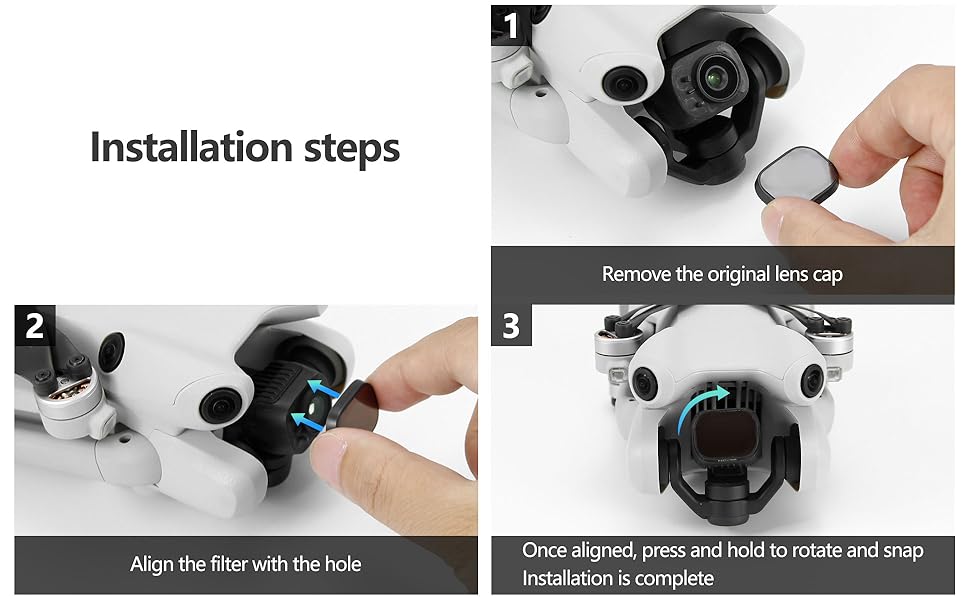 Installation steps

1

Remove the original lens cap

2

Align the filter with the hole

3

Once aligned, press and hold to rotate and snap
Installation is complete