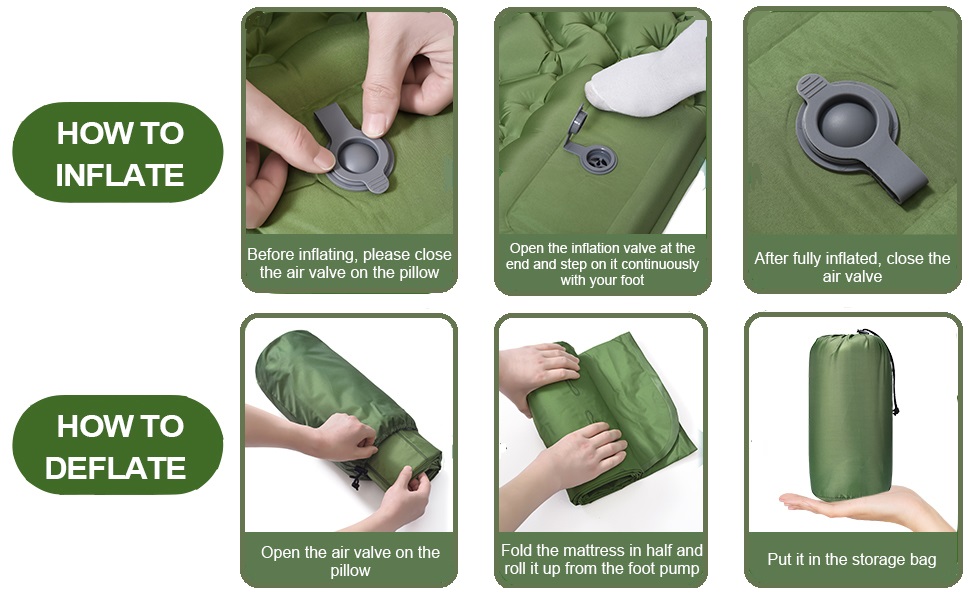 HOW TO INFLATE

Before inflating, please close the air valve on the pillow

Open the inflation valve at the end and step on it continuously with your foot

After fully inflated, close the air valve

HOW TO DEFLATE

Open the air valve on the pillow

Fold the mattress in half and roll it up from the foot pump

Put it in the storage bag