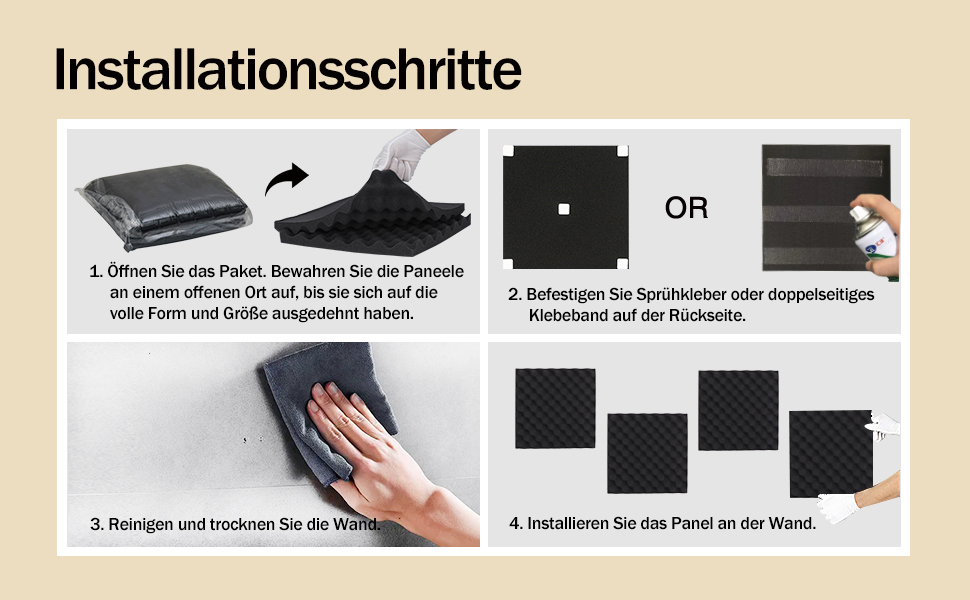 Installationsschritte

1. Öffnen Sie das Paket. Bewahren Sie die Paneele an einem offenen Ort auf, bis sie sich auf die volle Form und Größe ausgedehnt haben.

OR

2. Befestigen Sie Sprühkleber oder doppelseitiges Klebeband auf der Rückseite.

3. Reinigen und trocknen Sie die Wand.

4. Installieren Sie das Panel an der Wand.