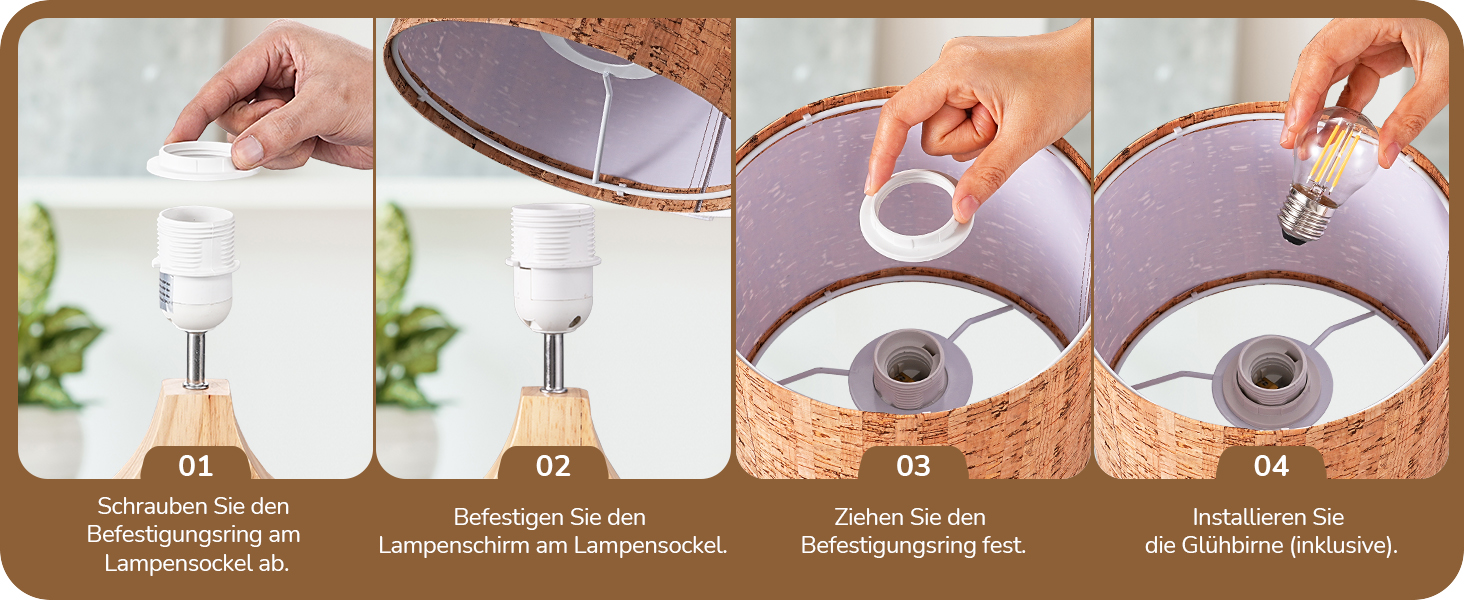 01

Schrauben Sie den Befestigungsring am Lampensockel ab.

02

Befestigen Sie den Lampenschirm am Lampensockel.

03

Ziehen Sie den Befestigungsring fest.

04

Installieren Sie die Glühbirne (inklusive).