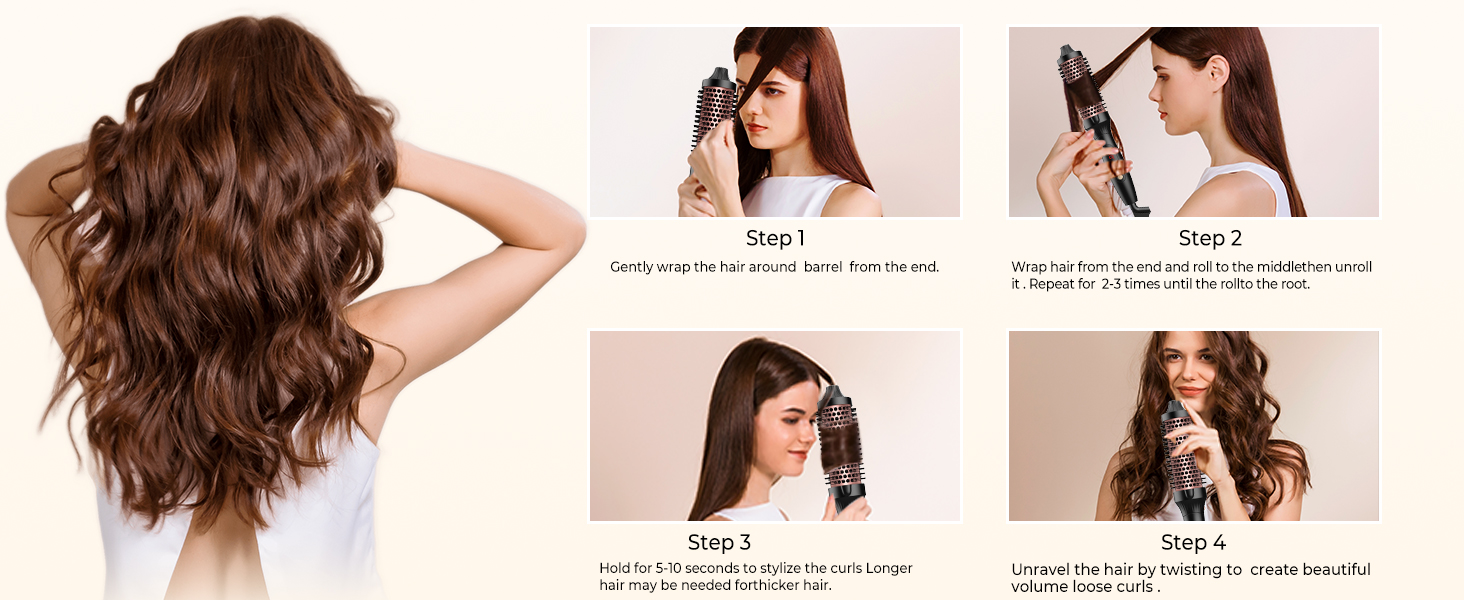 Step 1

Gently wrap the hair around barrel from the end.

Step 2

Wrap hair from the end and roll to the middlethen unroll it . Repeat for 2-3 times until the rollto the root.

Step 3

Hold for 5-10 seconds to stylize the curls Longer hair may be needed forthicker hair.

Step 4

Unravel the hair by twisting to create beautiful volume loose curls .