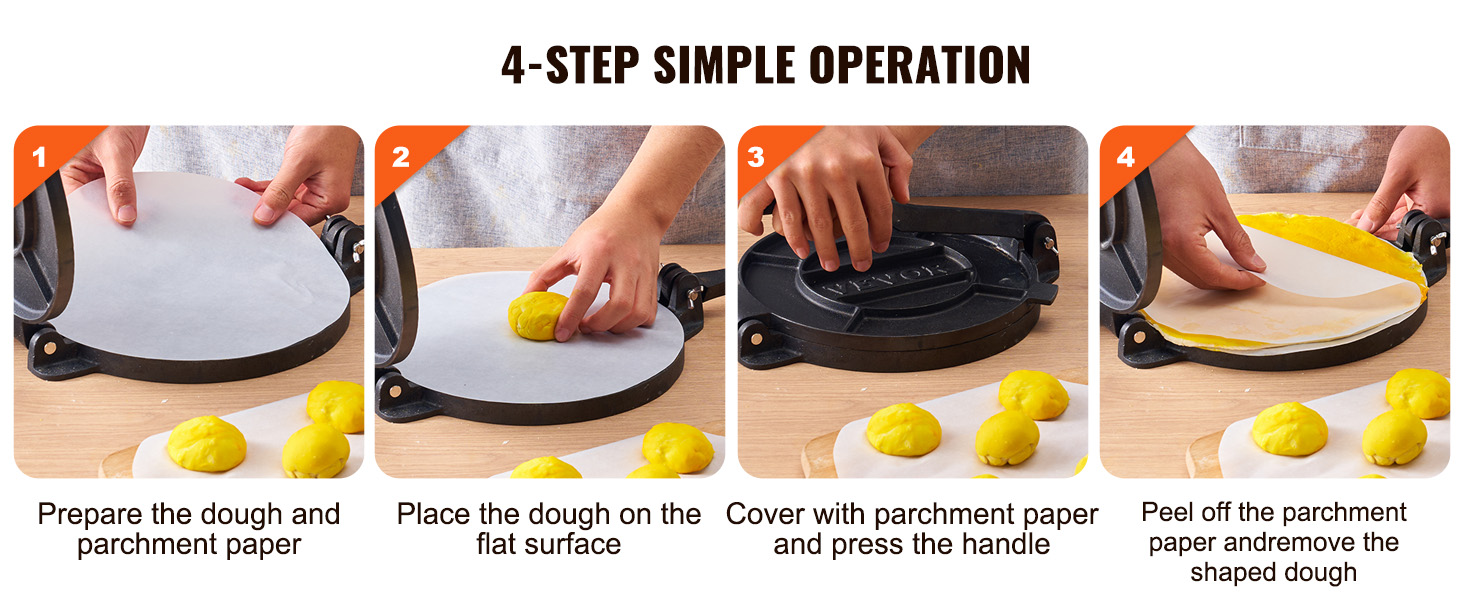 4-STEP SIMPLE OPERATION

1

Prepare the dough and parchment paper

2

Place the dough on the flat surface

3

VEVOR

Cover with parchment paper and press the handle

4

Peel off the parchment paper andremove the shaped dough