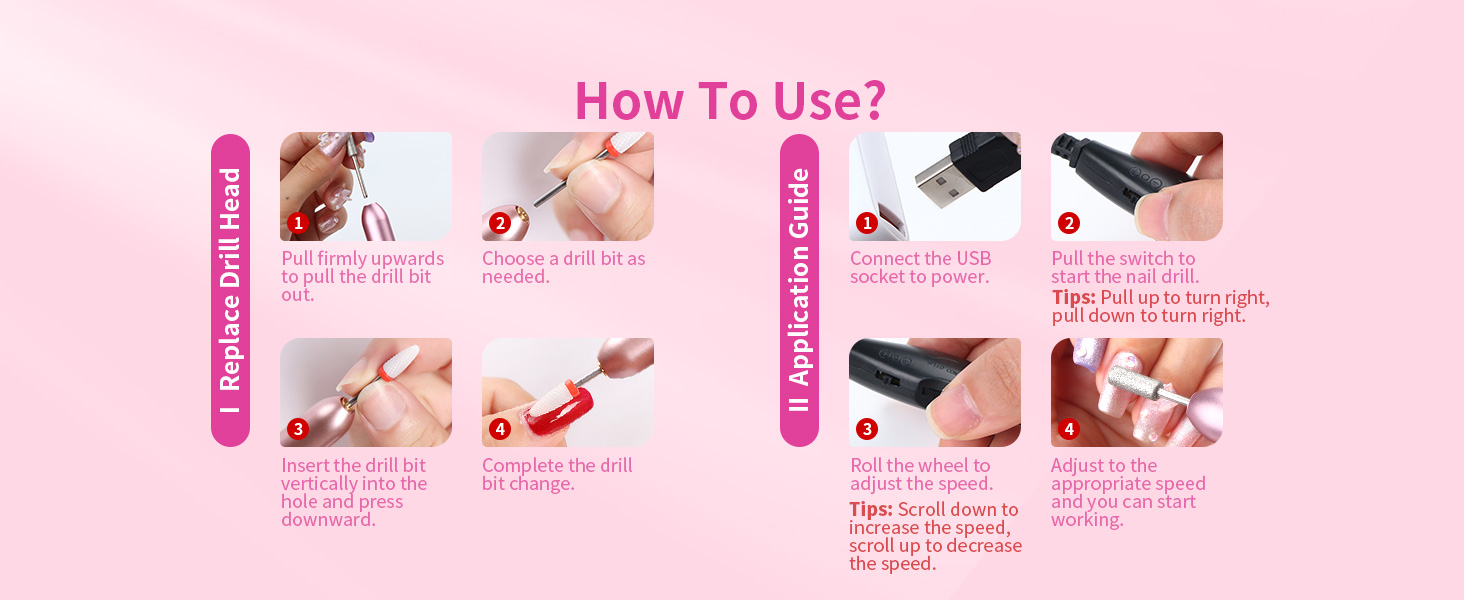 How To Use?

I Replace Drill Head

1
Pull firmly upwards to pull the drill bit out.

2
Choose a drill bit as needed.

3
Insert the drill bit vertically into the hole and press downward.

4
Complete the drill bit change.

II Application Guide

1
Connect the USB socket to power.

2
Pull the switch to start the nail drill.
Tips: Pull up to turn right, pull down to turn right.

3
Roll the wheel to adjust the speed.
Tips: Scroll down to increase the speed, scroll up to decrease the speed.

4
Adjust to the appropriate speed and you can start working.