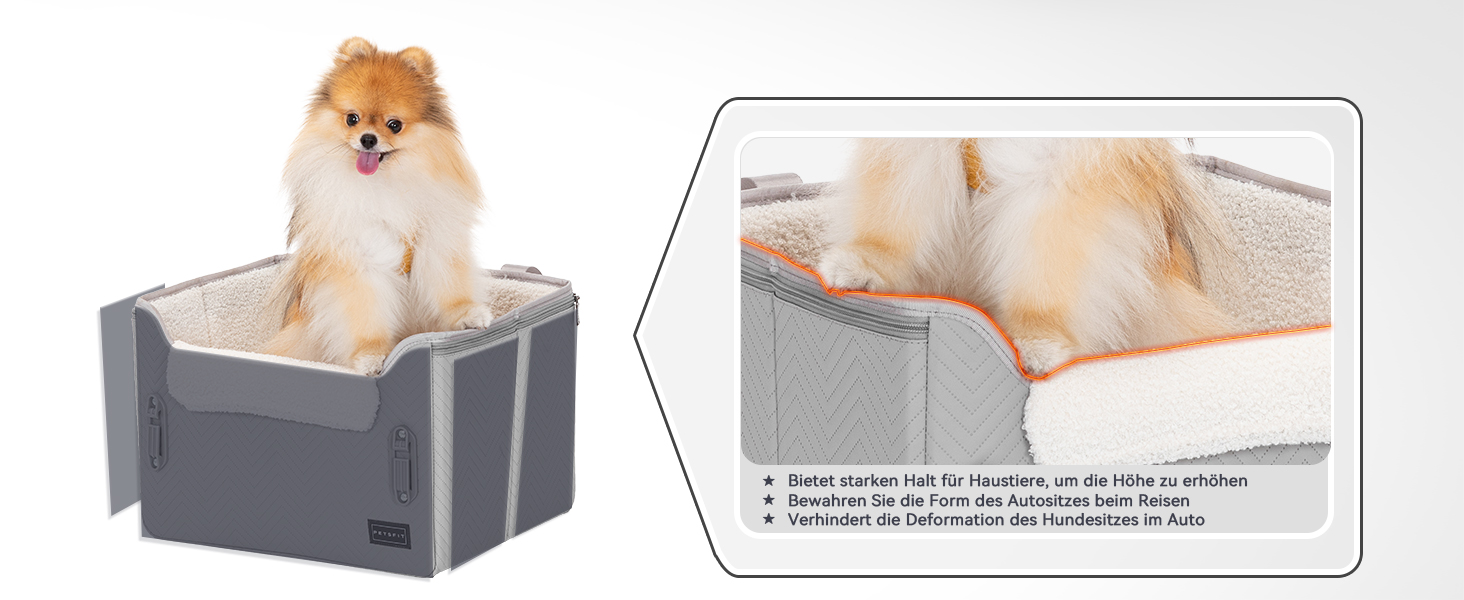 PETSFIT

★ Bietet starken Halt für Haustiere, um die Höhe zu erhöhen
★ Bewahren Sie die Form des Autositzes beim Reisen
★ Verhindert die Deformation des Hundesitzes im Auto