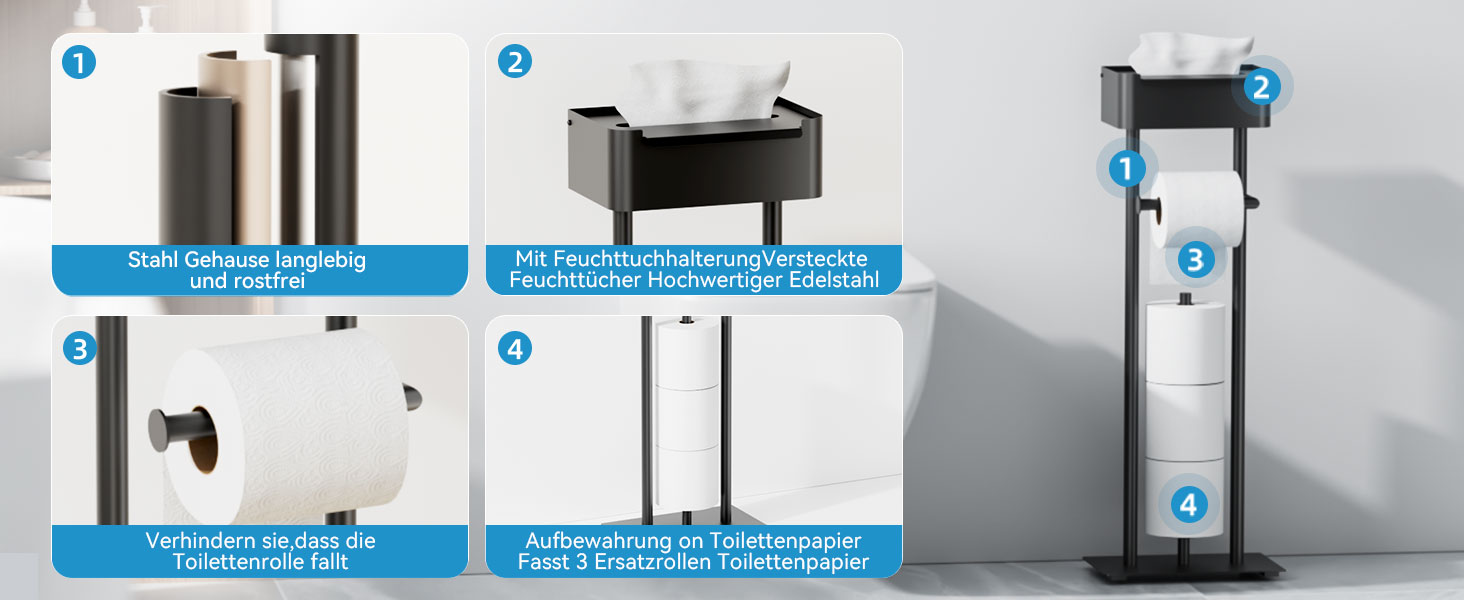 1

Stahl Gehause langlebig und rostfrei

2

Mit FeuchttuchhalterungVersteckte Feuchttücher Hochwertiger Edelstahl

3

Verhindern sie,dass die Toilettenrolle fallt

4

Aufbewahrung on Toilettenpapier Fasst 3 Ersatzrollen Toilettenpapier

2

1

3

4