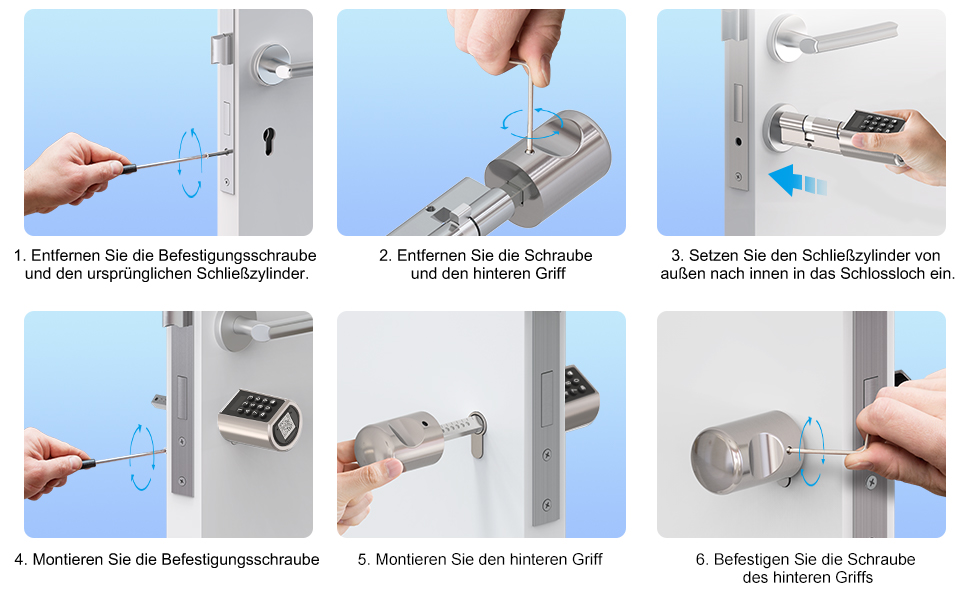 1. Entfernen Sie die Befestigungsschraube und den ursprünglichen Schließzylinder.

2. Entfernen Sie die Schraube und den hinteren Griff

3. Setzen Sie den Schließzylinder von außen nach innen in das Schlossloch ein.

4. Montieren Sie die Befestigungsschraube

5. Montieren Sie den hinteren Griff

6. Befestigen Sie die Schraube des hinteren Griffs