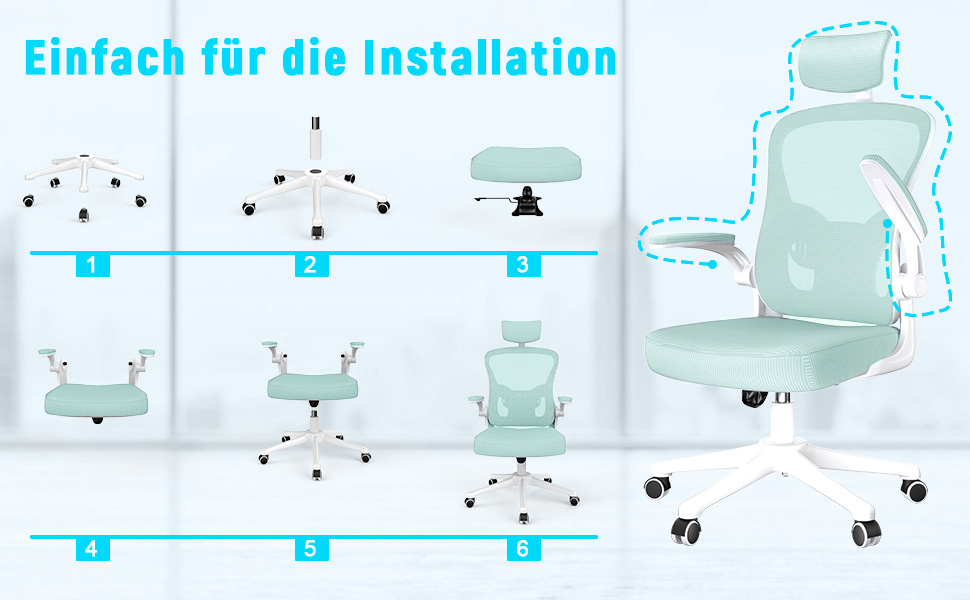 Einfach für die Installation

1

2

3

4

5

6