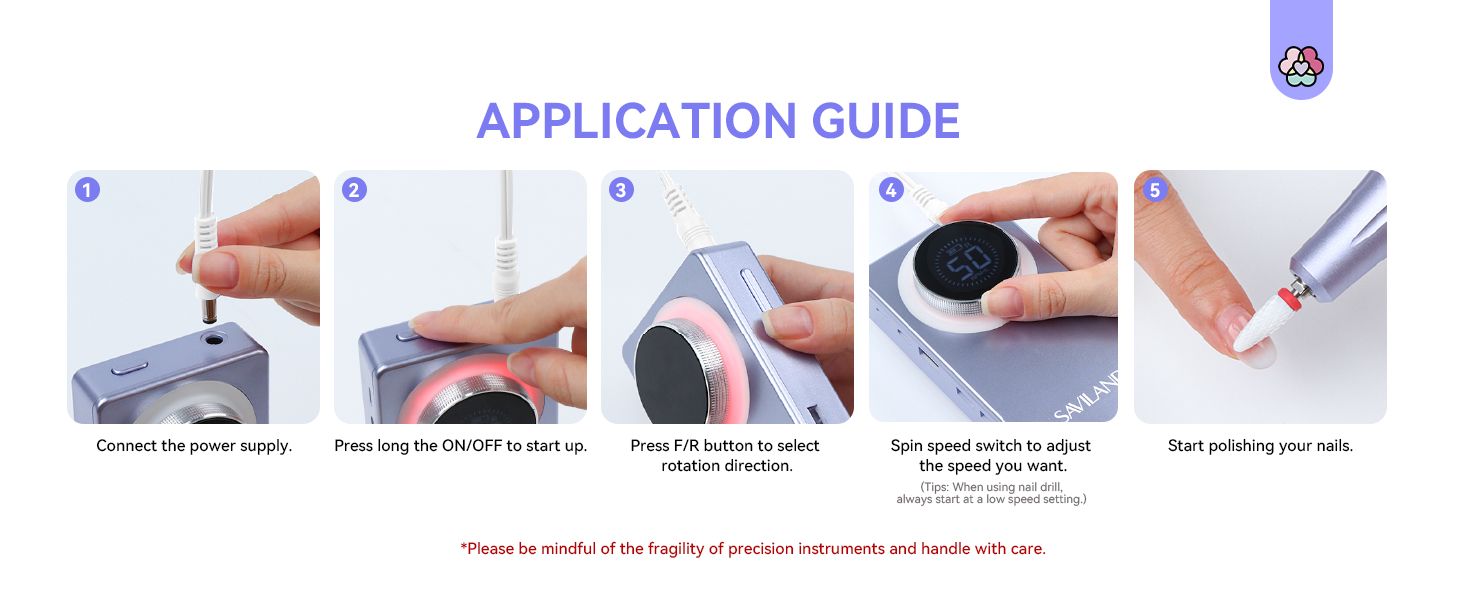 APPLICATION GUIDE

1
Connect the power supply.

2
Press long the ON/OFF to start up.

3
Press F/R button to select rotation direction.

4
50
SAVILAND
Spin speed switch to adjust the speed you want.
(Tips: When using nail drill, always start at a low speed setting.)

5
Start polishing your nails.

*Please be mindful of the fragility of precision instruments and handle with care.