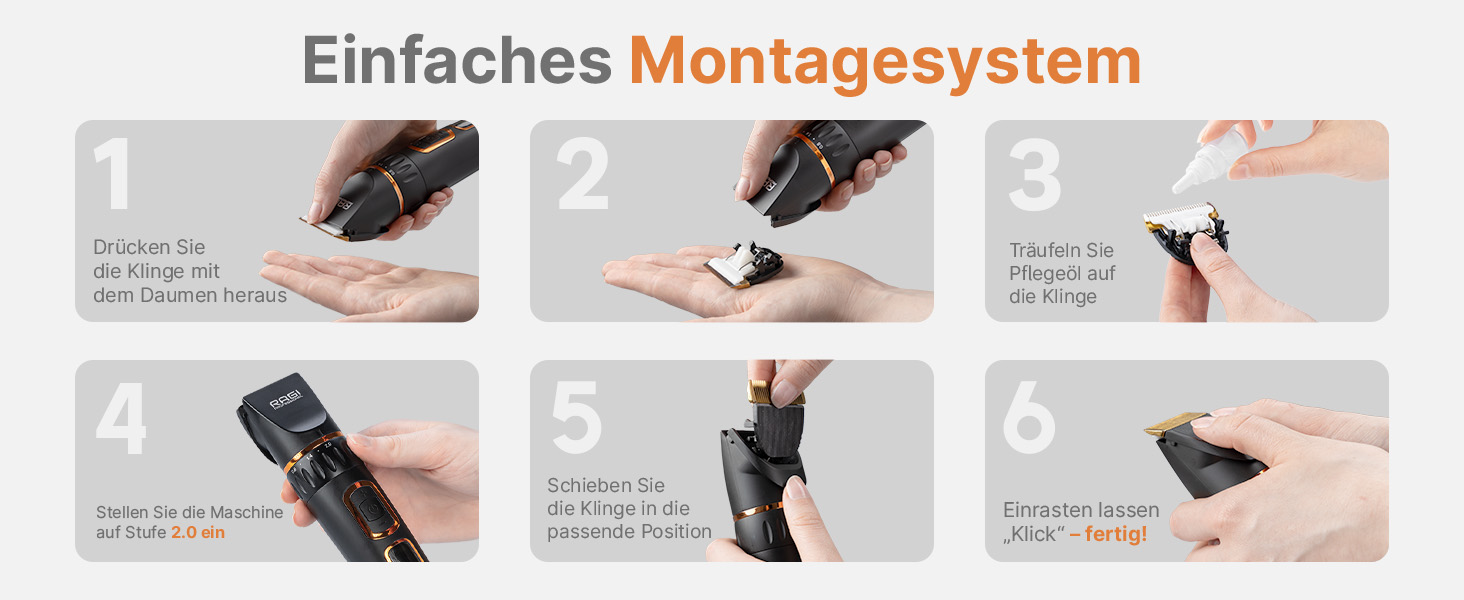 Einfaches Montagesystem

1

Drücken Sie die Klinge mit dem Daumen heraus

2

3

Träufeln Sie Pflegeöl auf die Klinge

4

RASI

Stellen Sie die Maschine auf Stufe 2.0 ein

5

Schieben Sie die Klinge in die passende Position

6

Einrasten lassen „Klick“ – fertig!