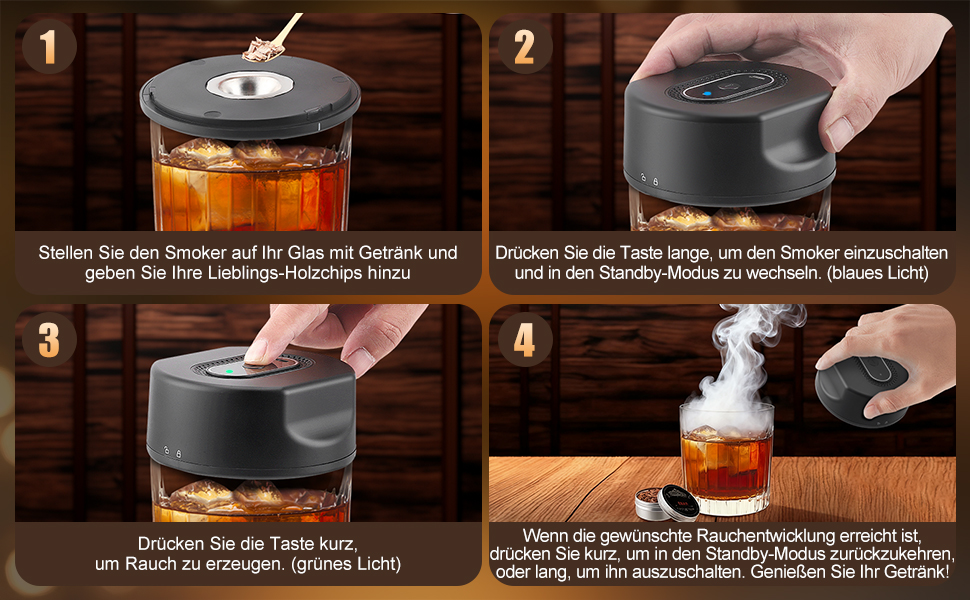 1

Stellen Sie den Smoker auf Ihr Glas mit Getränk und geben Sie Ihre Lieblings-Holzchips hinzu

2

Drücken Sie die Taste lange, um den Smoker einzuschalten und in den Standby-Modus zu wechseln. (blaues Licht)

3

Drücken Sie die Taste kurz, um Rauch zu erzeugen. (grünes Licht)

4

Wenn die gewünschte Rauchentwicklung erreicht ist, drücken Sie kurz, um in den Standby-Modus zurückzukehren, oder lang, um ihn auszuschalten. Genießen Sie Ihr Getränk!