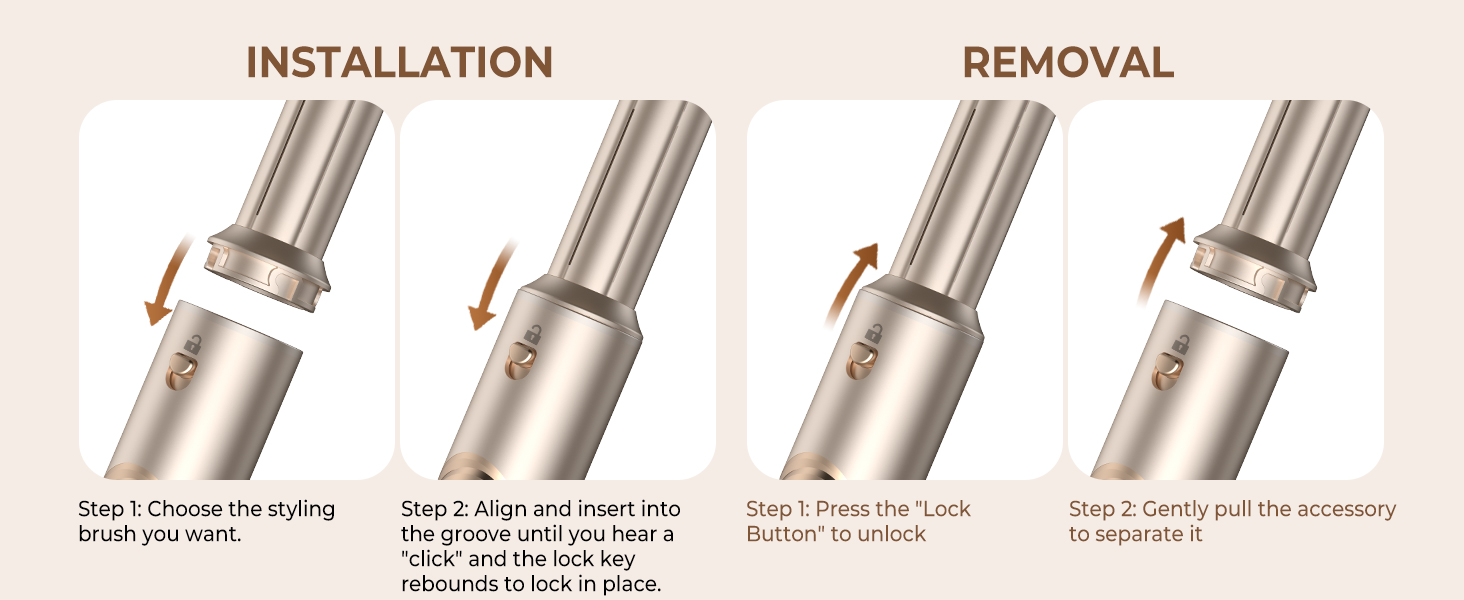 INSTALLATION

Step 1: Choose the styling brush you want.

Step 2: Align and insert into the groove until you hear a "click" and the lock key rebounds to lock in place.

REMOVAL

Step 1: Press the "Lock Button" to unlock

Step 2: Gently pull the accessory to separate it