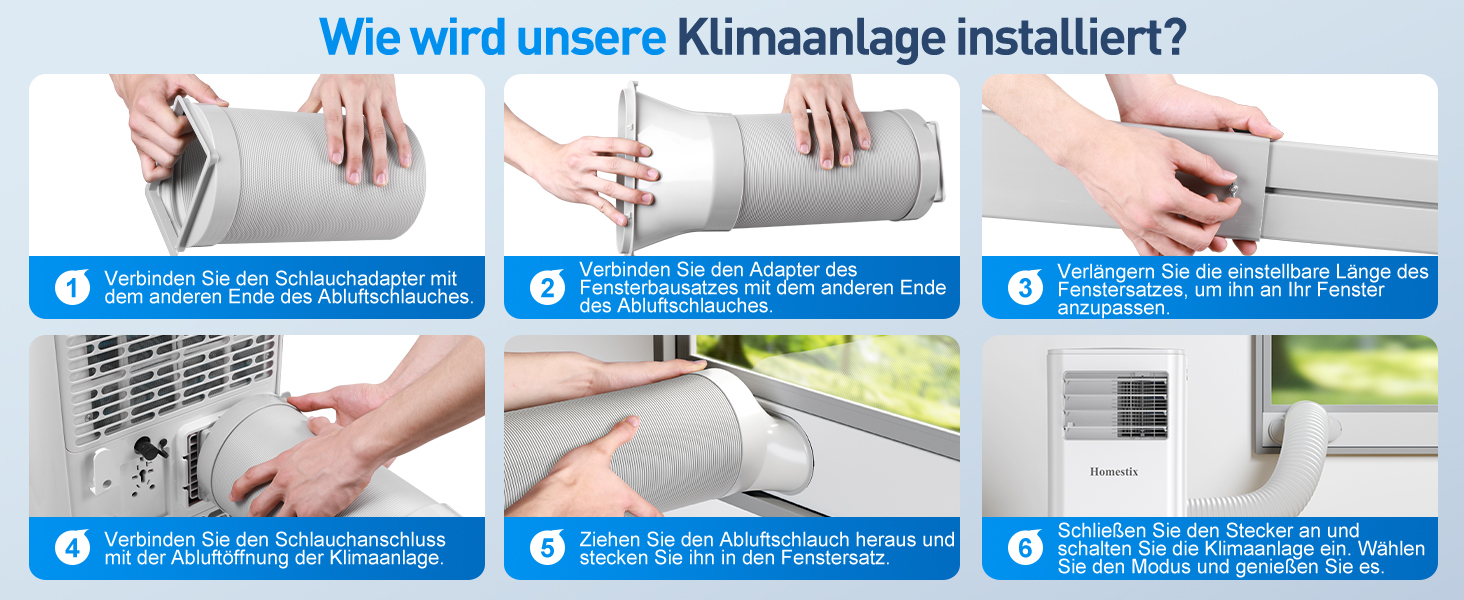 Wie wird unsere Klimaanlage installiert?

1 Verbinden Sie den Schlauchadapter mit dem anderen Ende des Abluftschlauches.

2 Verbinden Sie den Adapter des Fensterbausatzes mit dem anderen Ende des Abluftschlauches.

3 Verlängern Sie die einstellbare Länge des Fenstersatzes, um ihn an Ihr Fenster anzupassen.

4 Verbinden Sie den Schlauchanschluss mit der Abluftöffnung der Klimaanlage.

5 Ziehen Sie den Abluftschlauch heraus und stecken Sie ihn in den Fenstersatz.

Homestix

6 Schließen Sie den Stecker an und schalten Sie die Klimaanlage ein. Wählen Sie den Modus und genießen Sie es.