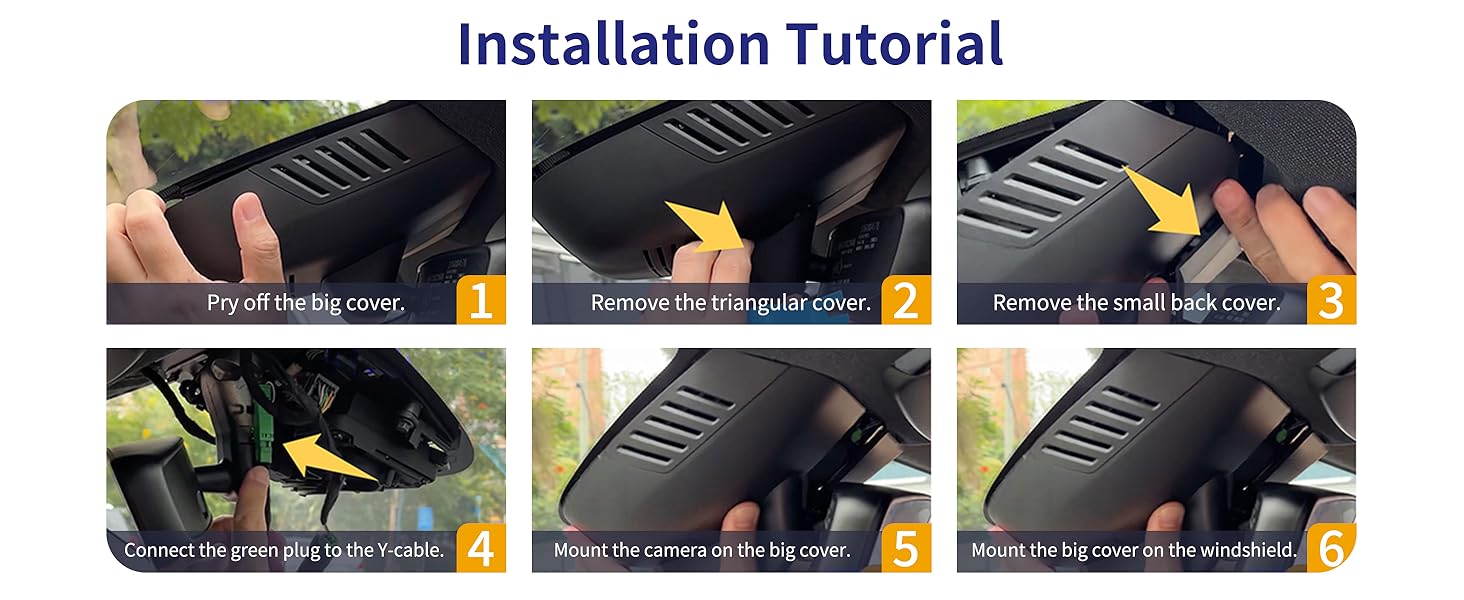 Installation Tutorial

Pry off the big cover. 1

Remove the triangular cover. 2

Remove the small back cover. 3

Connect the green plug to the Y-cable. 4

Mount the camera on the big cover. 5

Mount the big cover on the windshield. 6