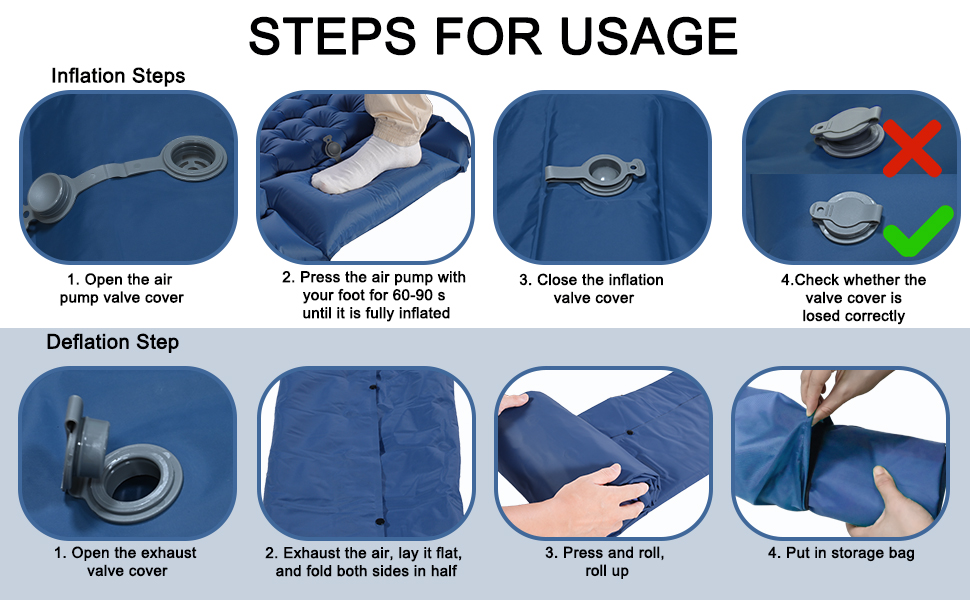 STEPS FOR USAGE

Inflation Steps

1. Open the air pump valve cover

2. Press the air pump with your foot for 60-90 s until it is fully inflated

3. Close the inflation valve cover

4.Check whether the valve cover is losed correctly

Deflation Step

1. Open the exhaust valve cover

2. Exhaust the air, lay it flat, and fold both sides in half

3. Press and roll, roll up

4. Put in storage bag