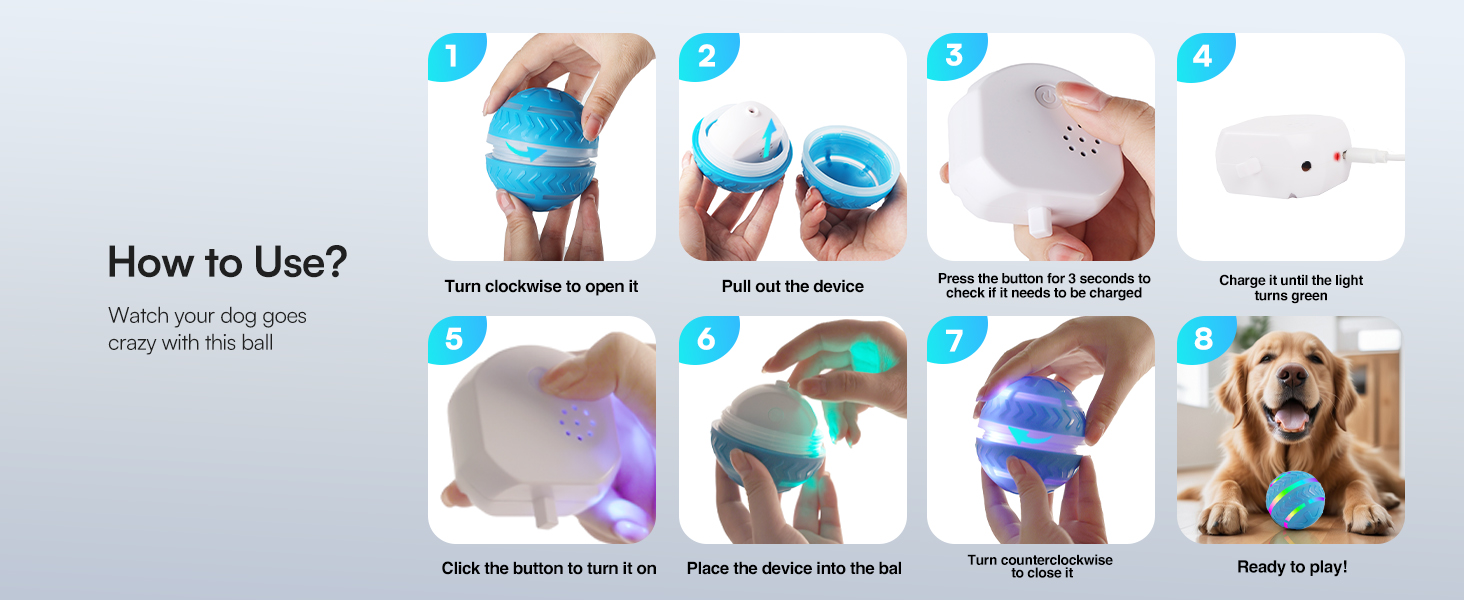 How to Use?

Watch your dog goes crazy with this ball

1
Turn clockwise to open it

2
Pull out the device

3
Press the button for 3 seconds to check if it needs to be charged

4
Charge it until the light turns green

5
Click the button to turn it on

6
Place the device into the bal

7
Turn counterclockwise to close it

8
Ready to play!