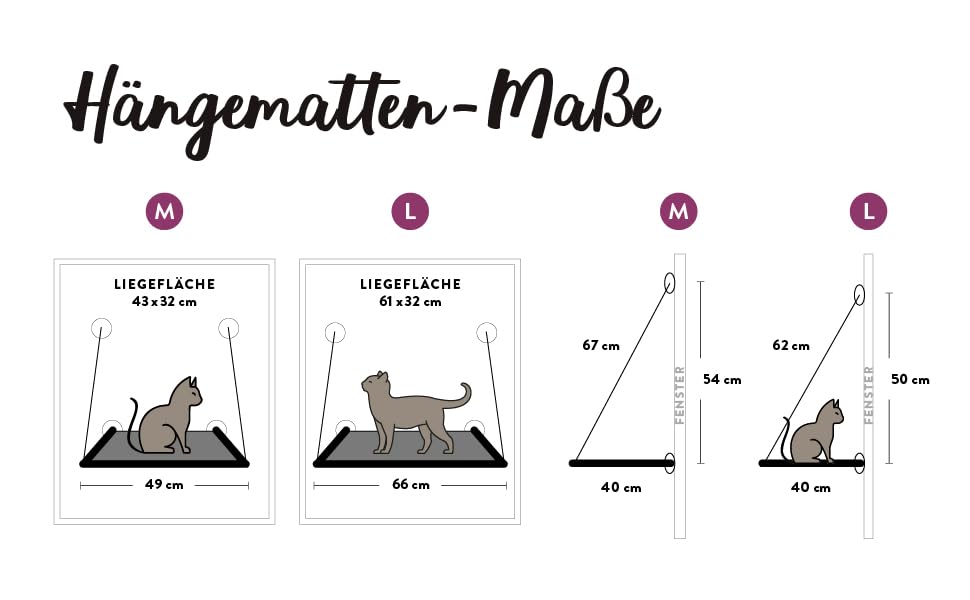 Hängematten-Maße

M

LIEGEFLÄCHE
43 x 32 cm

49 cm

L

LIEGEFLÄCHE
61 x 32 cm

66 cm

M

67 cm

FENSTER

54 cm

40 cm

L

62 cm

FENSTER

50 cm

40 cm