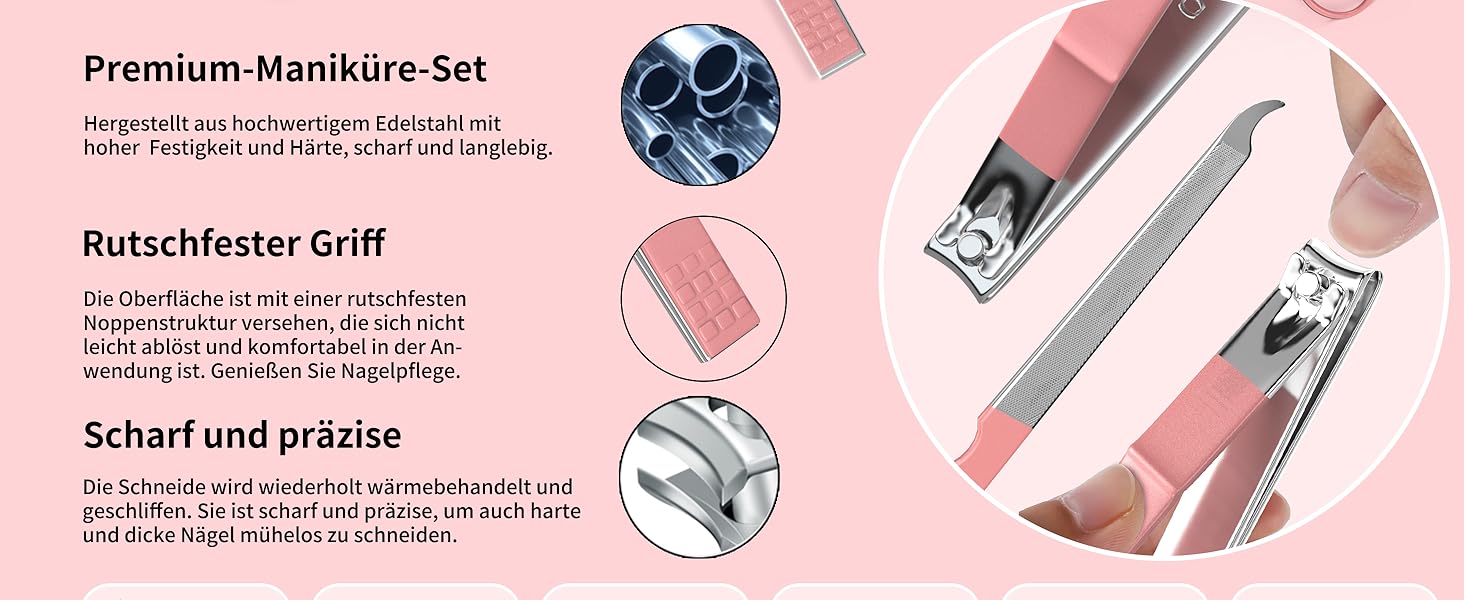 Premium-Maniküre-Set

Hergestellt aus hochwertigem Edelstahl mit hoher Festigkeit und Härte, scharf und langlebig.

Rutschfester Griff

Die Oberfläche ist mit einer rutschfesten Noppenstruktur versehen, die sich nicht leicht ablöst und komfortabel in der Anwendung ist. Genießen Sie Nagelpflege.

Scharf und präzise

Die Schneide wird wiederholt wärmebehandelt und geschliffen. Sie ist scharf und präzise, um auch harte und dicke Nägel mühelos zu schneiden.