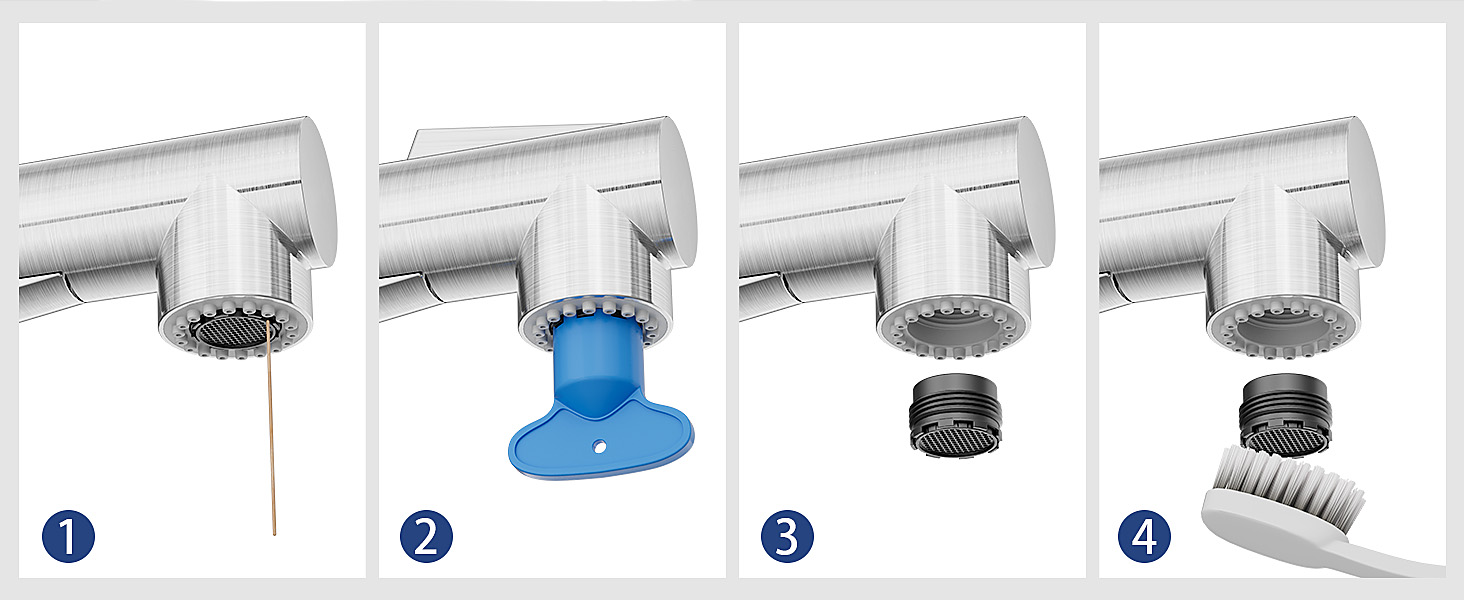 1

2

3

4