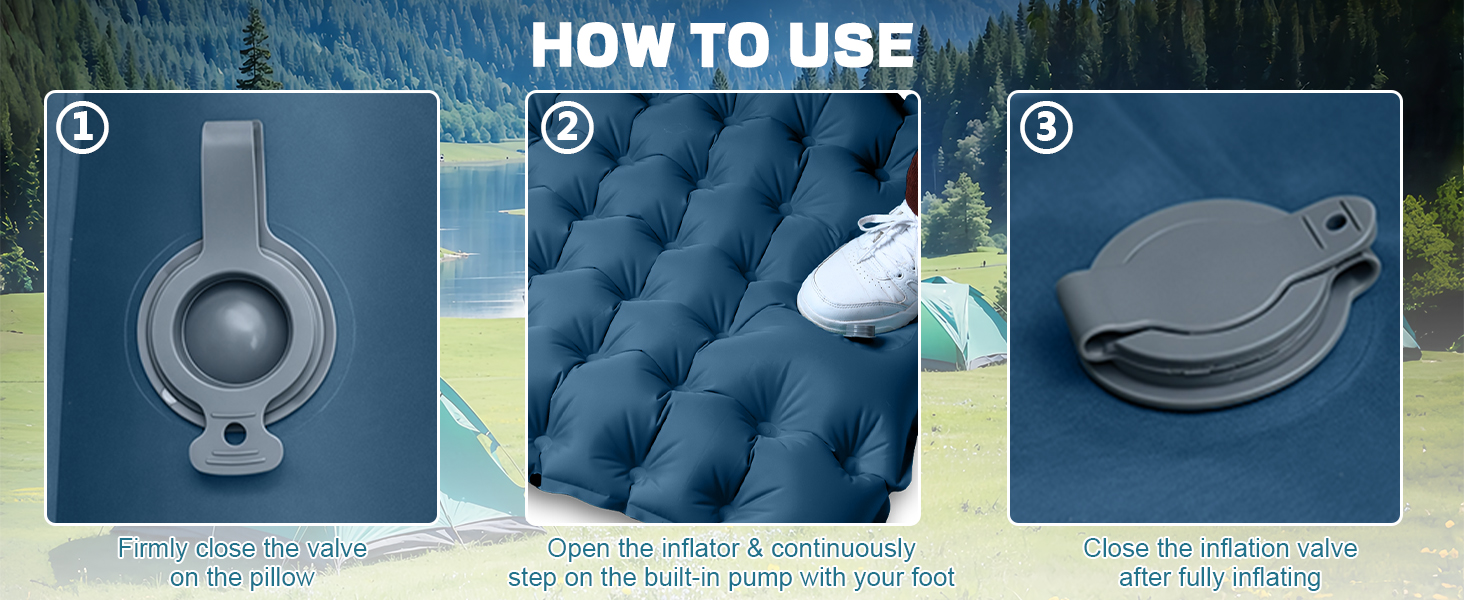 HOW TO USE

①

Firmly close the valve on the pillow

②

Open the inflator & continuously step on the built-in pump with your foot

③

Close the inflation valve after fully inflating