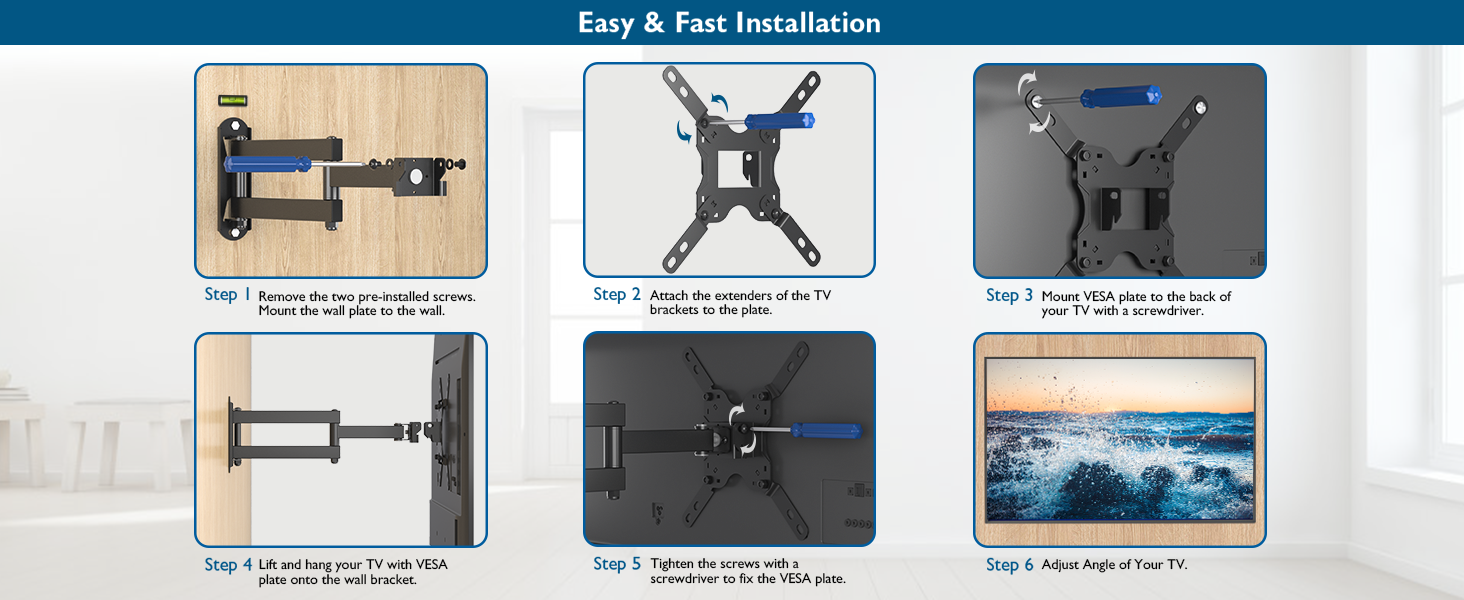 Easy & Fast Installation

Step 1 Remove the two pre-installed screws. Mount the wall plate to the wall.

Step 2 Attach the extenders of the TV brackets to the plate.

Step 3 Mount VESA plate to the back of your TV with a screwdriver.

Step 4 Lift and hang your TV with VESA plate onto the wall bracket.

Step 5 Tighten the screws with a screwdriver to fix the VESA plate.

Step 6 Adjust Angle of Your TV.