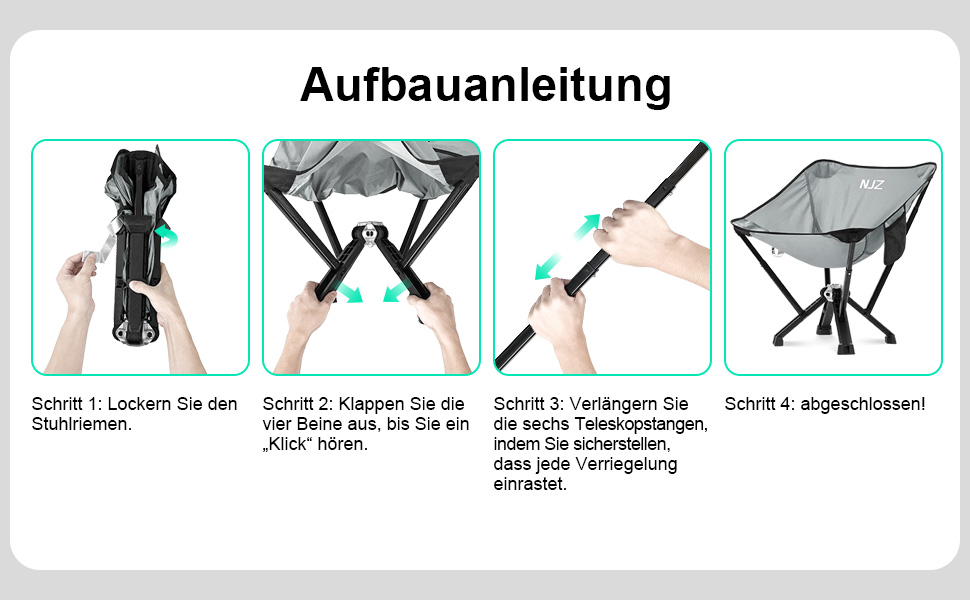 Aufbauanleitung

NJZ

Schritt 1: Lockern Sie den Stuhlriemen.

Schritt 2: Klappen Sie die vier Beine aus, bis Sie ein „Klick“ hören.

Schritt 3: Verlängern Sie die sechs Teleskopstangen, indem Sie sicherstellen, dass jede Verriegelung einrastet.

Schritt 4: abgeschlossen!