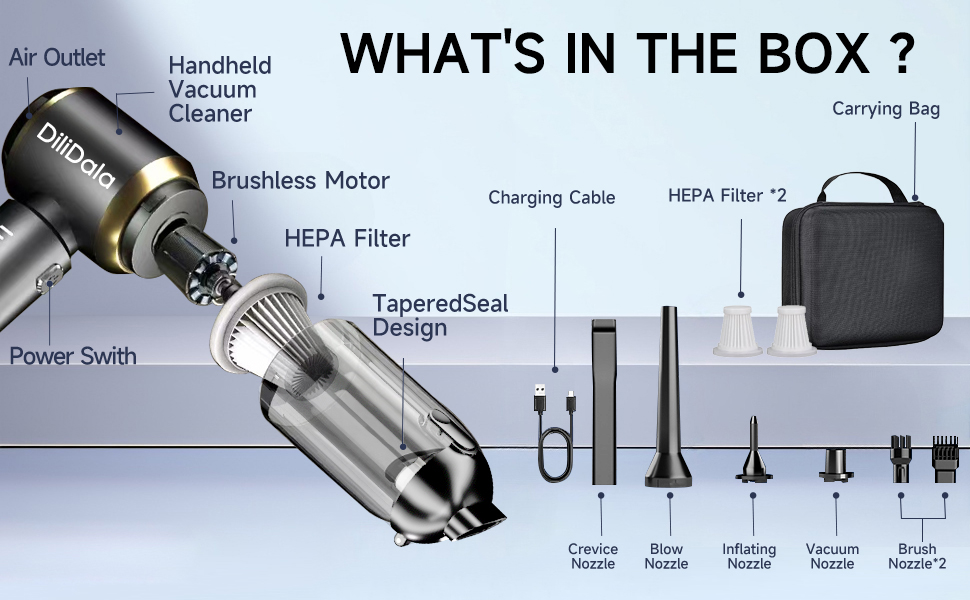 WHAT'S IN THE BOX ?

Air Outlet

Handheld Vacuum Cleaner

DiliDala

Brushless Motor

HEPA Filter

TaperedSeal Design

Power Swith

Charging Cable

HEPA Filter *2

Carrying Bag

Crevice Nozzle

Blow Nozzle

Inflating Nozzle

Vacuum Nozzle

Brush Nozzle*2