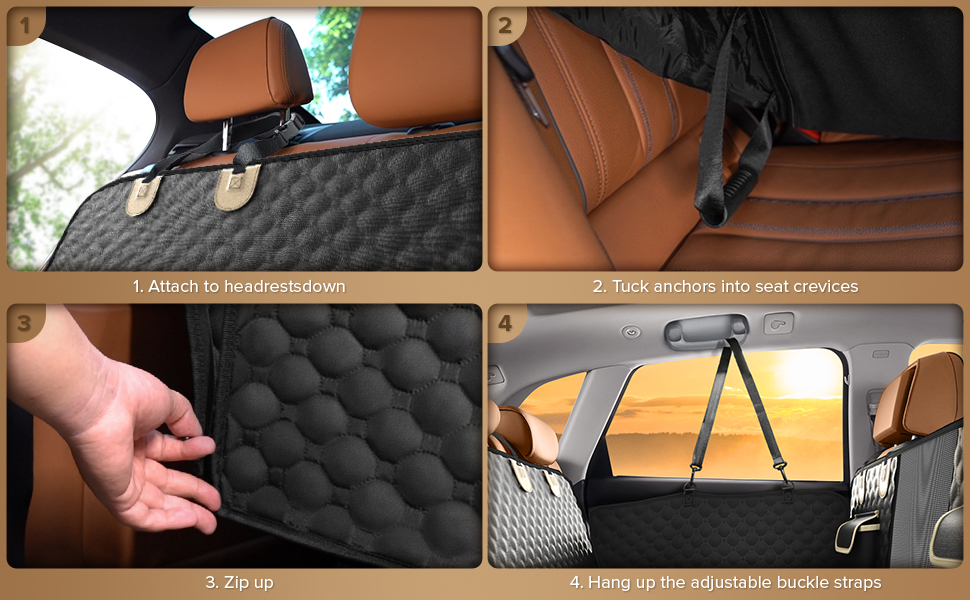 1

1. Attach to headrestsdown

2

2. Tuck anchors into seat crevices

3

3. Zip up

4

4. Hang up the adjustable buckle straps