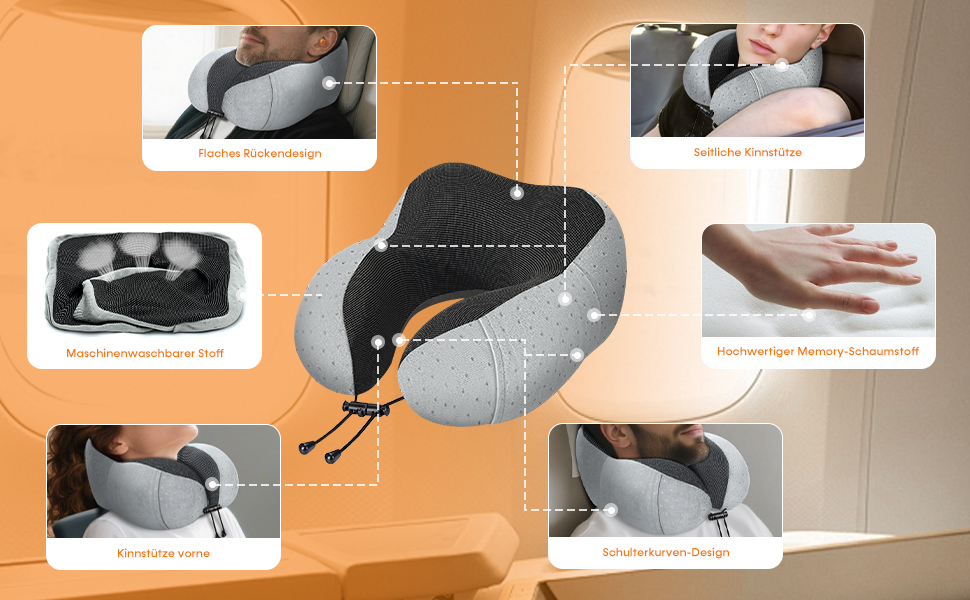 Flaches Rückendesign

Seitliche Kinnstütze

Maschinenwaschbarer Stoff

Hochwertiger Memory-Schaumstoff

Kinnstütze vorne

Schulterkurven-Design