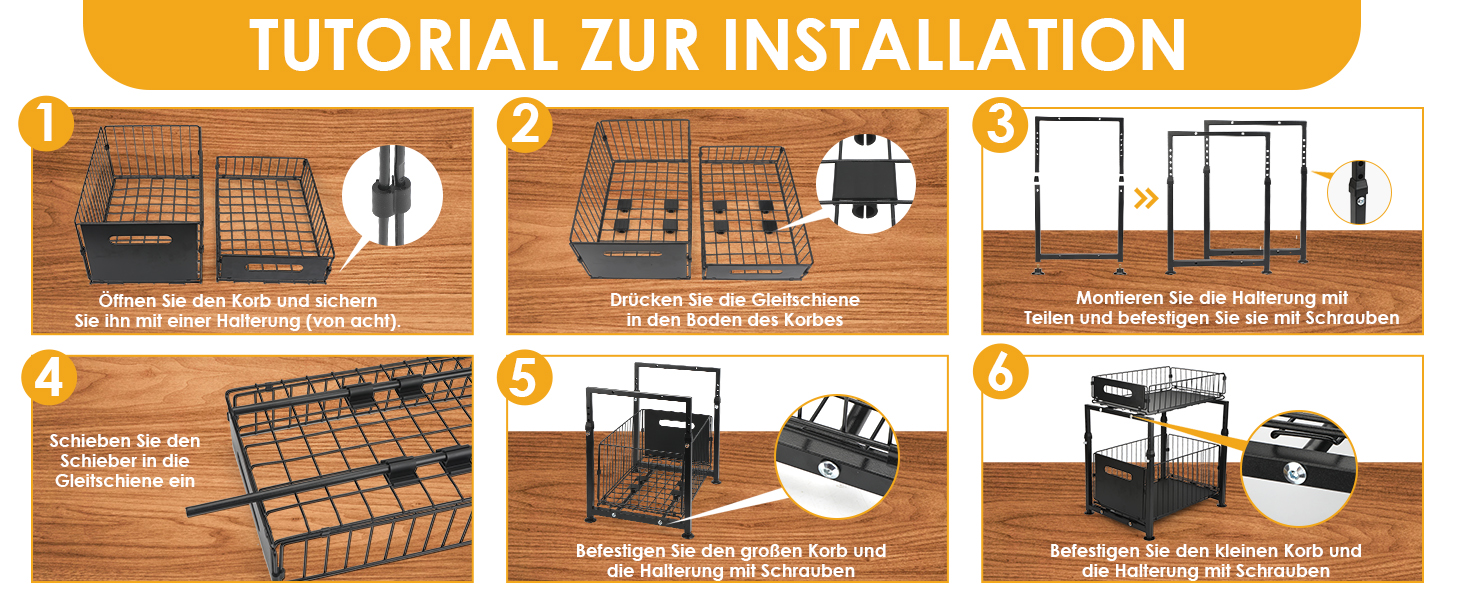 TUTORIAL ZUR INSTALLATION

1

Öffnen Sie den Korb und sichern Sie ihn mit einer Halterung (von acht).

2

Drücken Sie die Gleitschiene in den Boden des Korbes

3

Montieren Sie die Halterung mit Teilen und befestigen Sie sie mit Schrauben

4

Schieben Sie den Schieber in die Gleitschiene ein

5

Befestigen Sie den großen Korb und die Halterung mit Schrauben

6

Befestigen Sie den kleinen Korb und die Halterung mit Schrauben