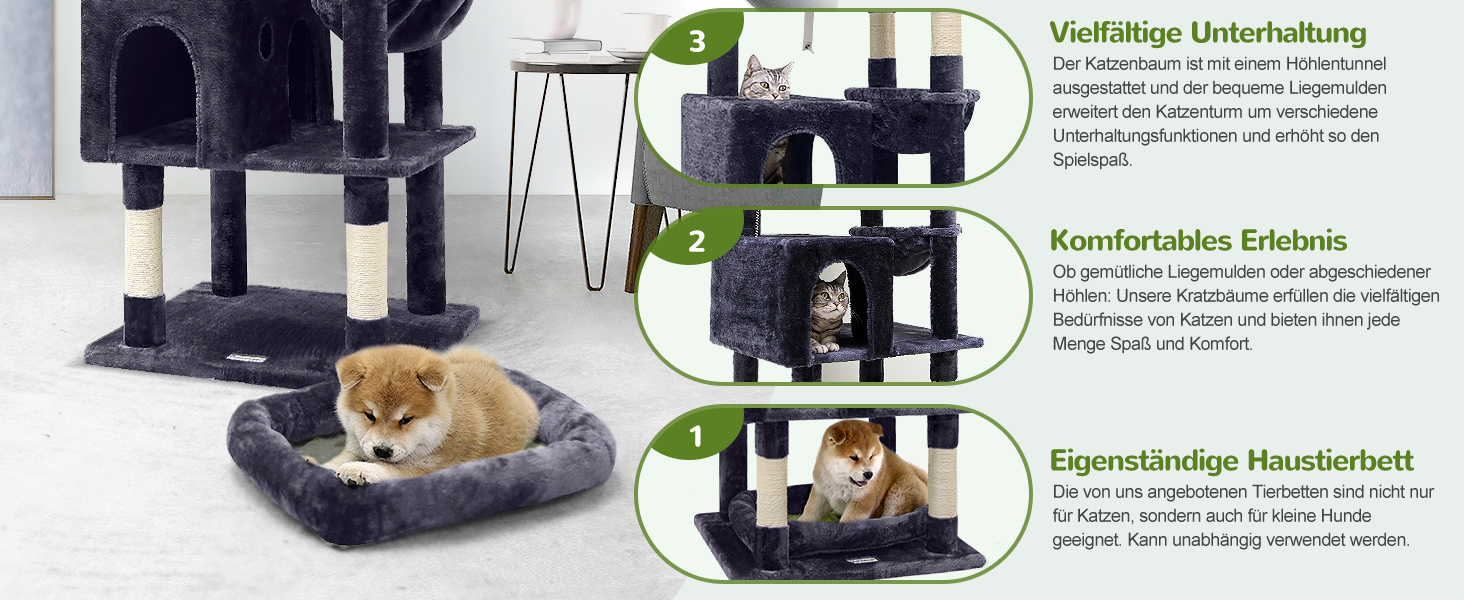 3

Vielfältige Unterhaltung

Der Katzenbaum ist mit einem Höhlentunnel ausgestattet und der bequeme Liegemulden erweitert den Katzenturm um verschiedene Unterhaltungsfunktionen und erhöht so den Spielspaß.

2

Komfortables Erlebnis

Ob gemütliche Liegemulden oder abgeschiedener Höhlen: Unsere Kratzbäume erfüllen die vielfältigen Bedürfnisse von Katzen und bieten ihnen jede Menge Spaß und Komfort.

1

Eigenständige Haustierbett

Die von uns angebotenen Tierbetten sind nicht nur für Katzen, sondern auch für kleine Hunde geeignet. Kann unabhängig verwendet werden.