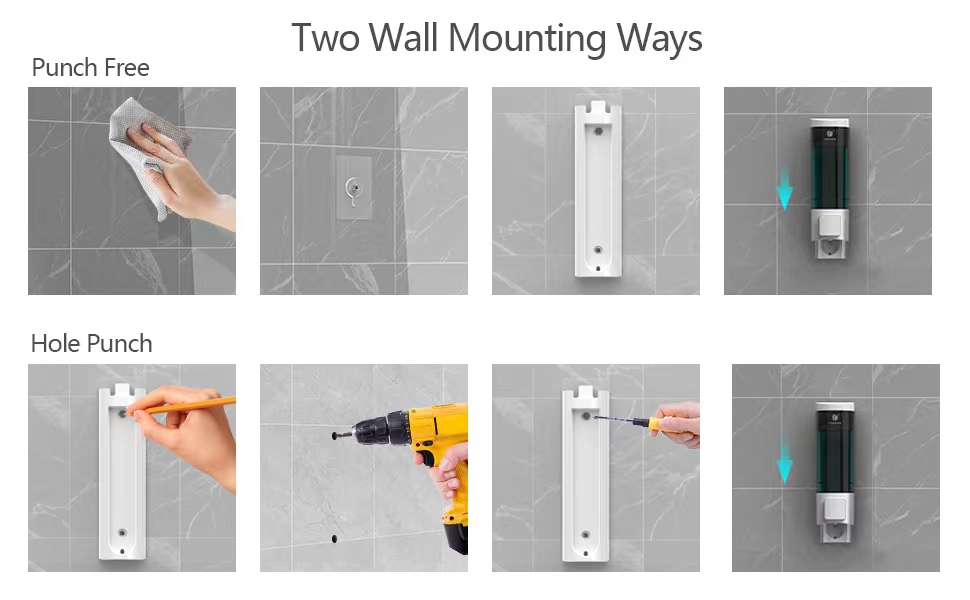 Two Wall Mounting Ways

Punch Free

Hole Punch