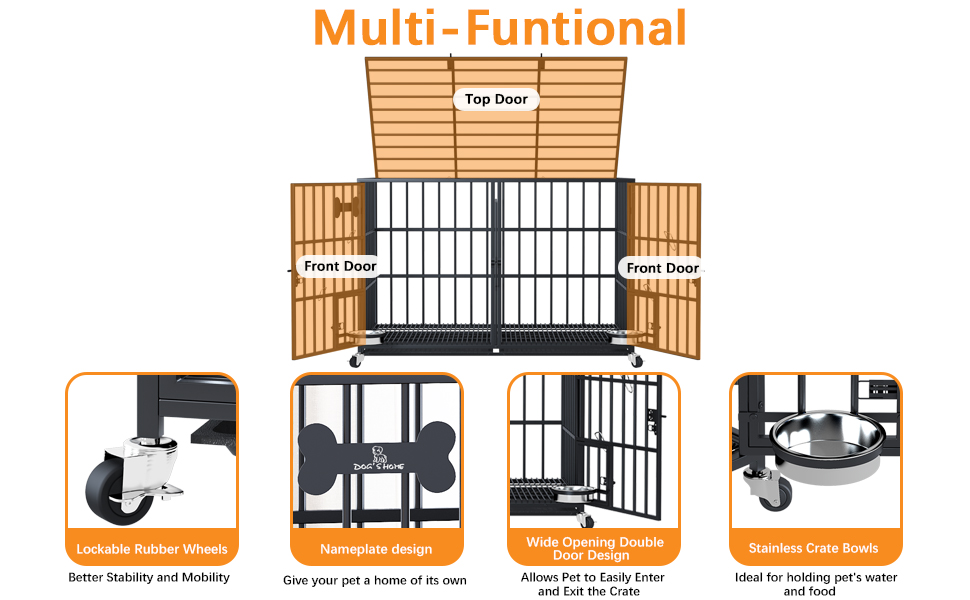 Multi-Funtional

Top Door

Front Door

Front Door

DOG'S HOME

Lockable Rubber Wheels
Better Stability and Mobility

Nameplate design
Give your pet a home of its own

Wide Opening Double Door Design
Allows Pet to Easily Enter and Exit the Crate

Stainless Crate Bowls
Ideal for holding pet's water and food