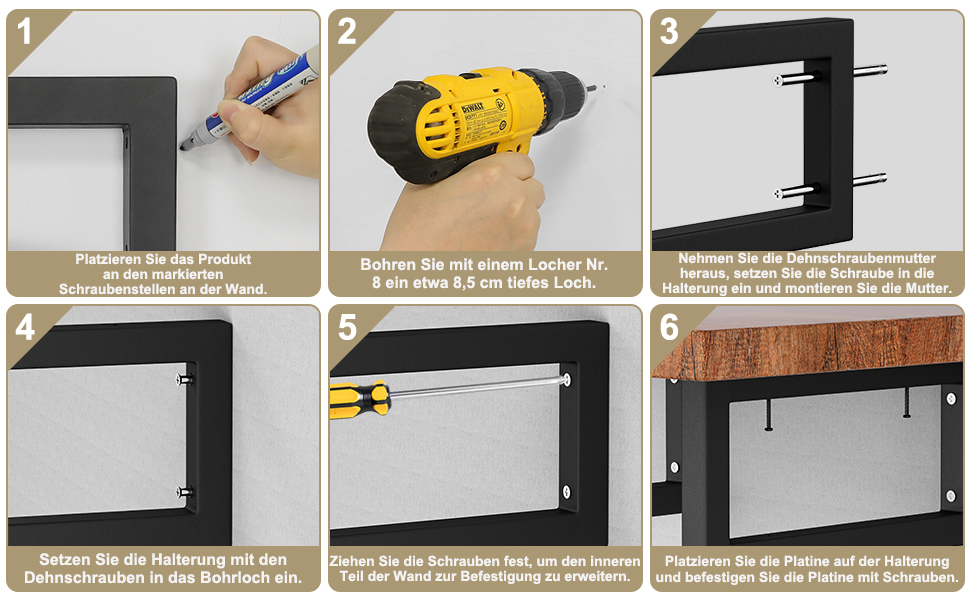 1

Platzieren Sie das Produkt an den markierten Schraubenstellen an der Wand.

2

DEWALT

Bohren Sie mit einem Locher Nr. 8 ein etwa 8,5 cm tiefes Loch.

3

Nehmen Sie die Dehnschraubenmutter heraus, setzen Sie die Schraube in die Halterung ein und montieren Sie die Mutter.

4

Setzen Sie die Halterung mit den Dehnschrauben in das Bohrloch ein.

5

Ziehen Sie die Schrauben fest, um den inneren Teil der Wand zur Befestigung zu erweitern.

6

Platzieren Sie die Platine auf der Halterung und befestigen Sie die Platine mit Schrauben.