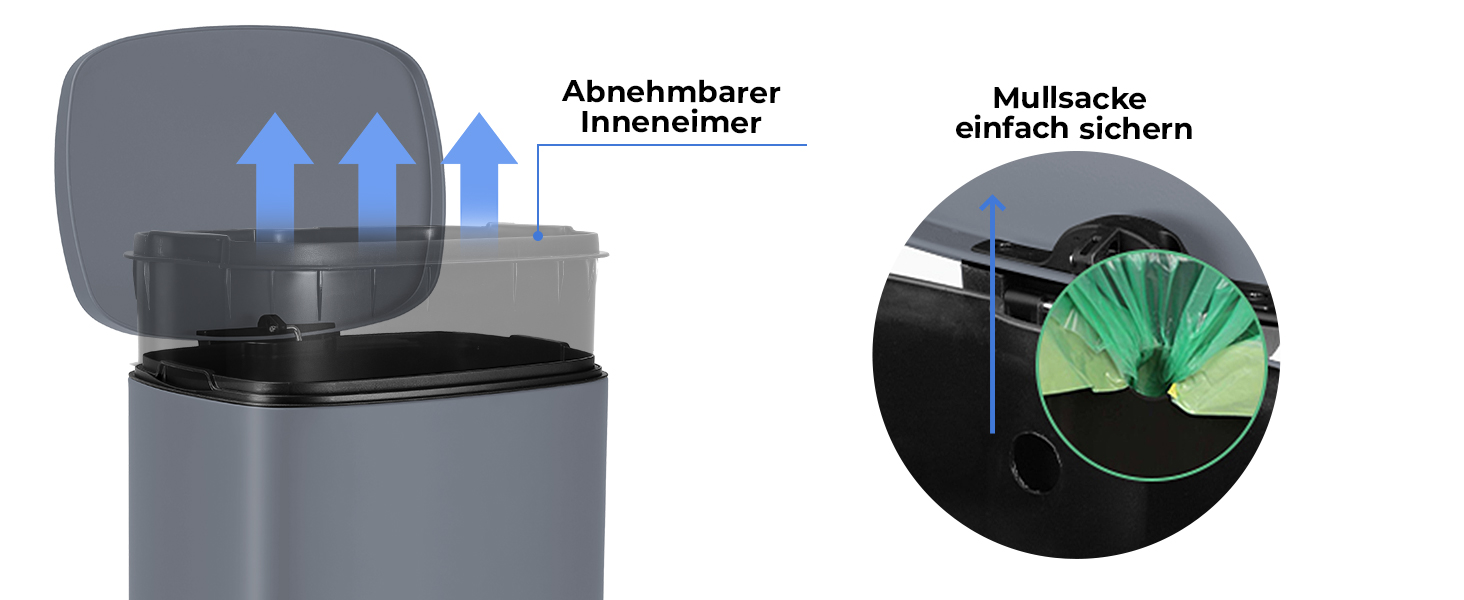 Abnehmbarer Inneneimer

Mullsacke einfach sichern