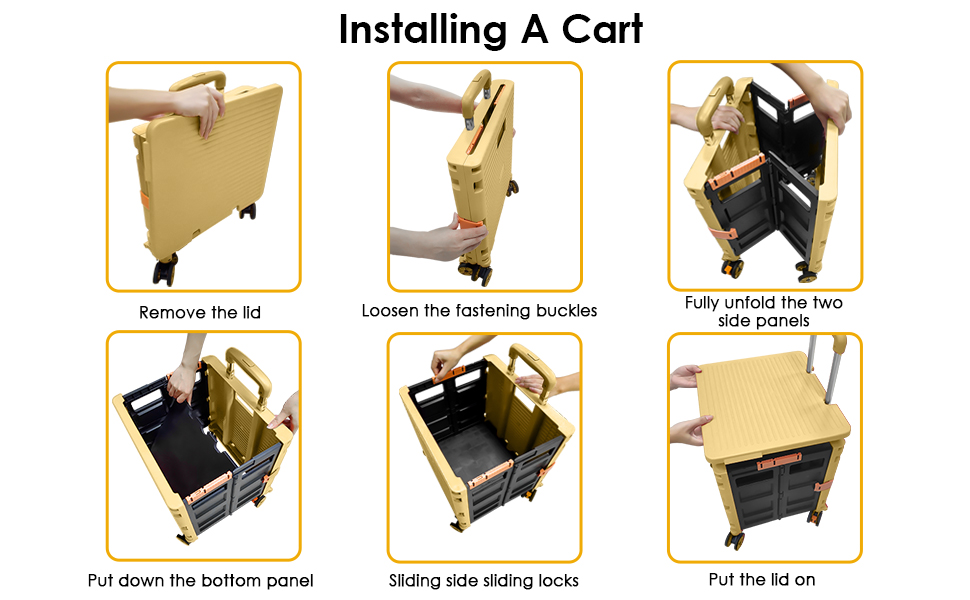 Installing A Cart

Remove the lid

Loosen the fastening buckles

Fully unfold the two side panels

Put down the bottom panel

Sliding side sliding locks

Put the lid on