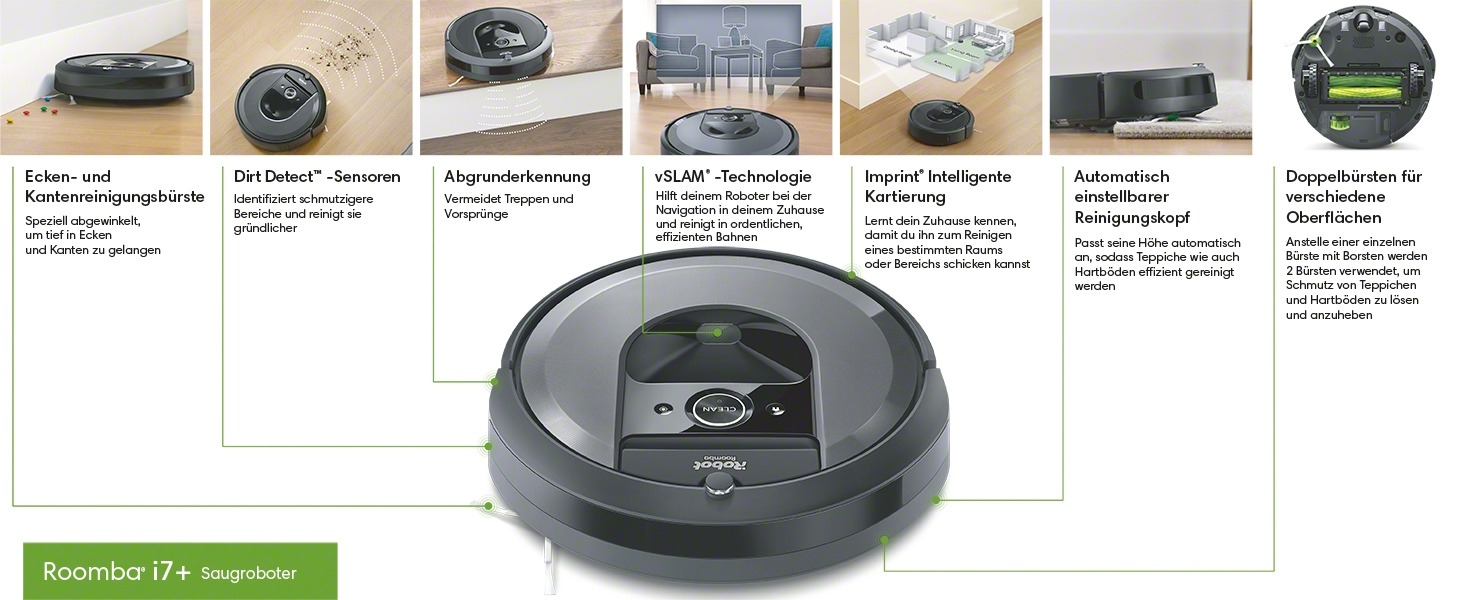 Ecken- und Kantenreinigungsbürste

Speziell abgewinkelt, um tief in Ecken und Kanten zu gelangen

Dirt Detect™ -Sensoren

Identifiziert schmutzigere Bereiche und reinigt sie gründlicher

Abgrunderkennung

Vermeidet Treppen und Vorsprünge

vSLAM® -Technologie

Hilft deinem Roboter bei der Navigation in deinem Zuhause und reinigt in ordentlichen, effizienten Bahnen

Imprint® Intelligente Kartierung

Lernt dein Zuhause kennen, damit du ihn zum Reinigen eines bestimmten Raums oder Bereichs schicken kannst

Automatisch einstellbarer Reinigungskopf

Passt seine Höhe automatisch an, sodass Teppiche wie auch Hartböden effizient gereinigt werden

Doppelbürsten für verschiedene Oberflächen

Anstelle einer einzelnen Bürste mit Borsten werden 2 Bürsten verwendet, um Schmutz von Teppichen und Hartböden zu lösen und anzuheben

CLEAN

iRobot Roomba

Roomba® i7+ Saugroboter