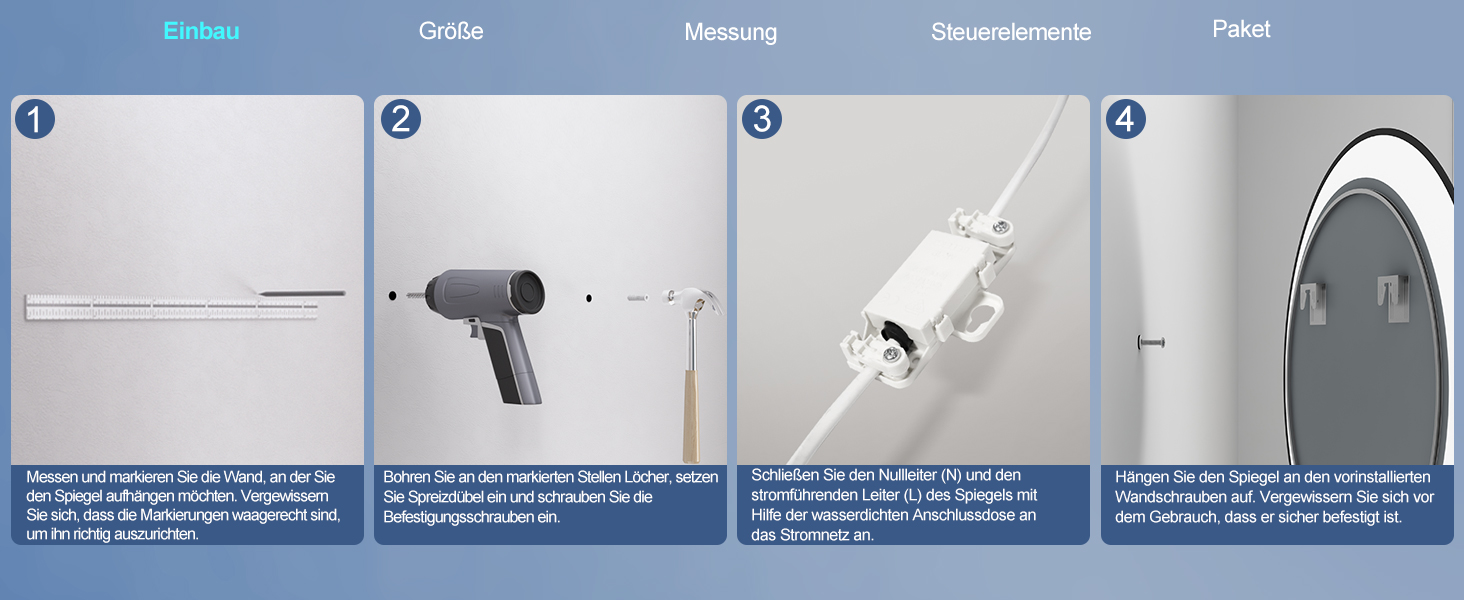 Einbau Größe Messung Steuerelemente Paket

1

Messen und markieren Sie die Wand, an der Sie den Spiegel aufhängen möchten. Vergewissern Sie sich, dass die Markierungen waagerecht sind, um ihn richtig auszurichten.

2

Bohren Sie an den markierten Stellen Löcher, setzen Sie Spreizdübel ein und schrauben Sie die Befestigungsschrauben ein.

3

Schließen Sie den Nullleiter (N) und den stromführenden Leiter (L) des Spiegels mit Hilfe der wasserdichten Anschlussdose an das Stromnetz an.

4

Hängen Sie den Spiegel an den vorinstallierten Wandschrauben auf. Vergewissern Sie sich vor dem Gebrauch, dass er sicher befestigt ist.