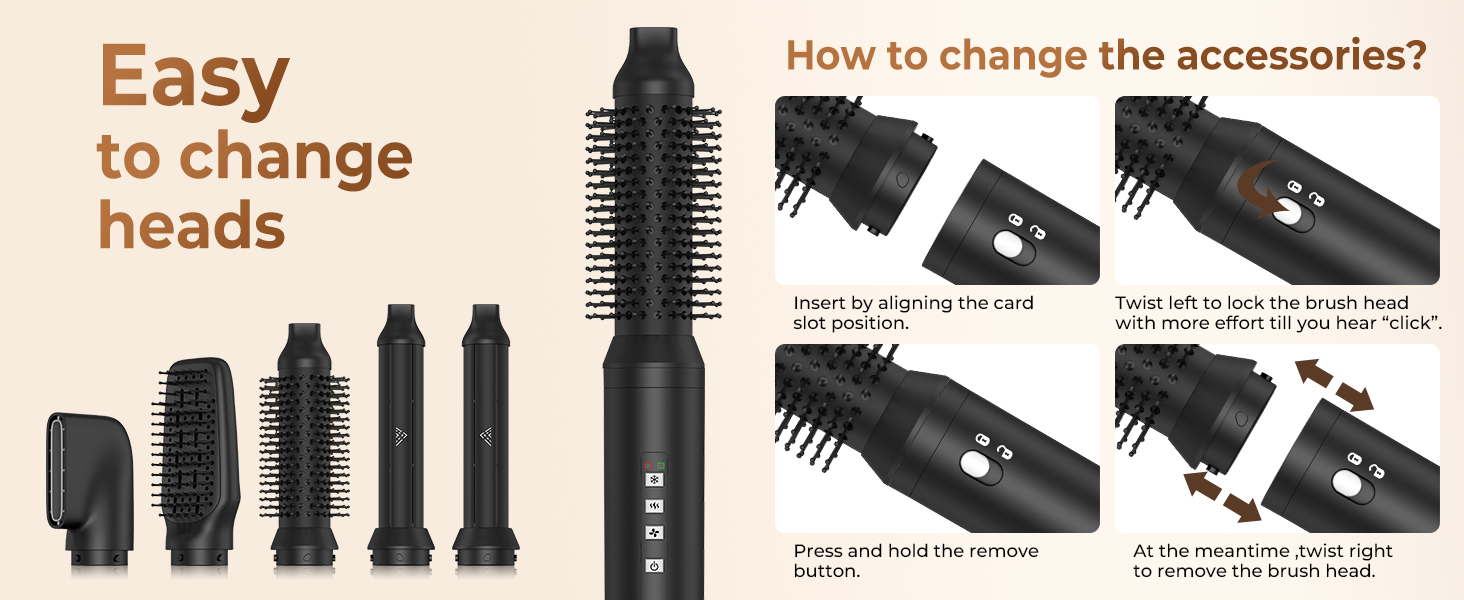 Easy
to change
heads

How to change the accessories?

Insert by aligning the card slot position.

Twist left to lock the brush head with more effort till you hear “click”.

Press and hold the remove button.

At the meantime ,twist right to remove the brush head.