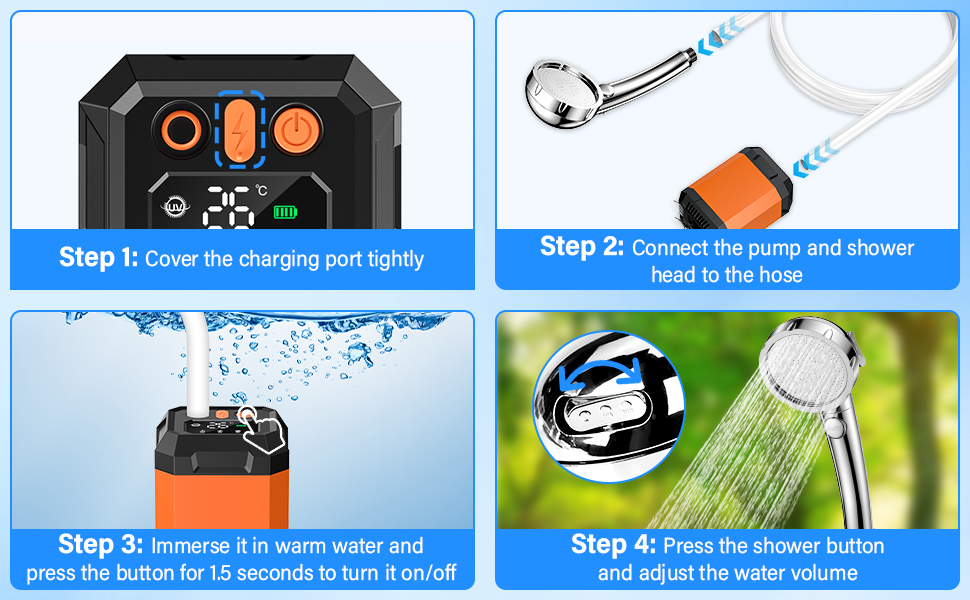 UV 25 ℃

Step 1: Cover the charging port tightly

Step 2: Connect the pump and shower head to the hose

Step 3: Immerse it in warm water and press the button for 1.5 seconds to turn it on/off

Step 4: Press the shower button and adjust the water volume