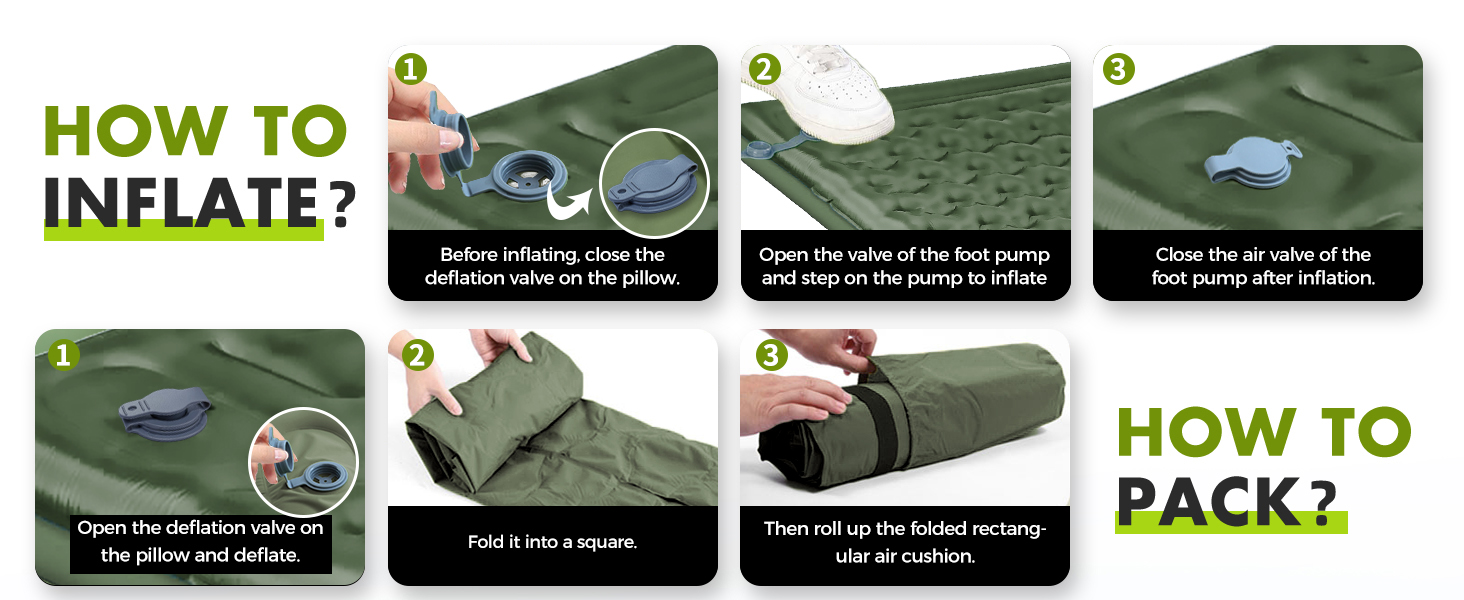 HOW TO INFLATE?

1
Before inflating, close the deflation valve on the pillow.

2
Open the valve of the foot pump and step on the pump to inflate

3
Close the air valve of the foot pump after inflation.

1
Open the deflation valve on the pillow and deflate.

2
Fold it into a square.

3
Then roll up the folded rectangular air cushion.

HOW TO PACK?