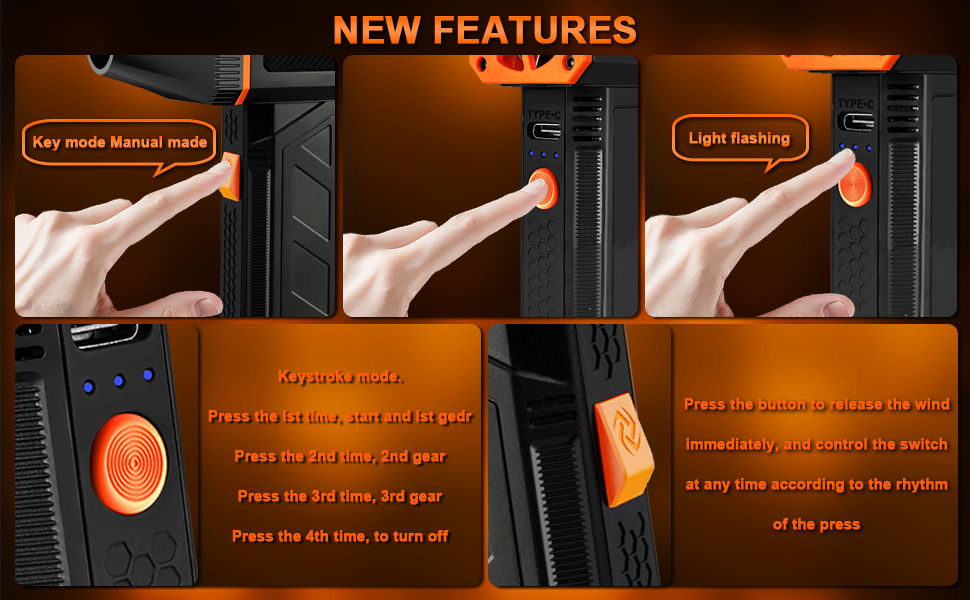 NEW FEATURES

Key mode Manual made

TYPE-C

Light flashing

TYPE-C

Keystroke mode.

Press the lst time, start and lst gedr

Press the 2nd time, 2nd gear

Press the 3rd time, 3rd gear

Press the 4th time, to turn off

Press the button to release the wind immediately, and control the switch at any time according to the rhythm of the press