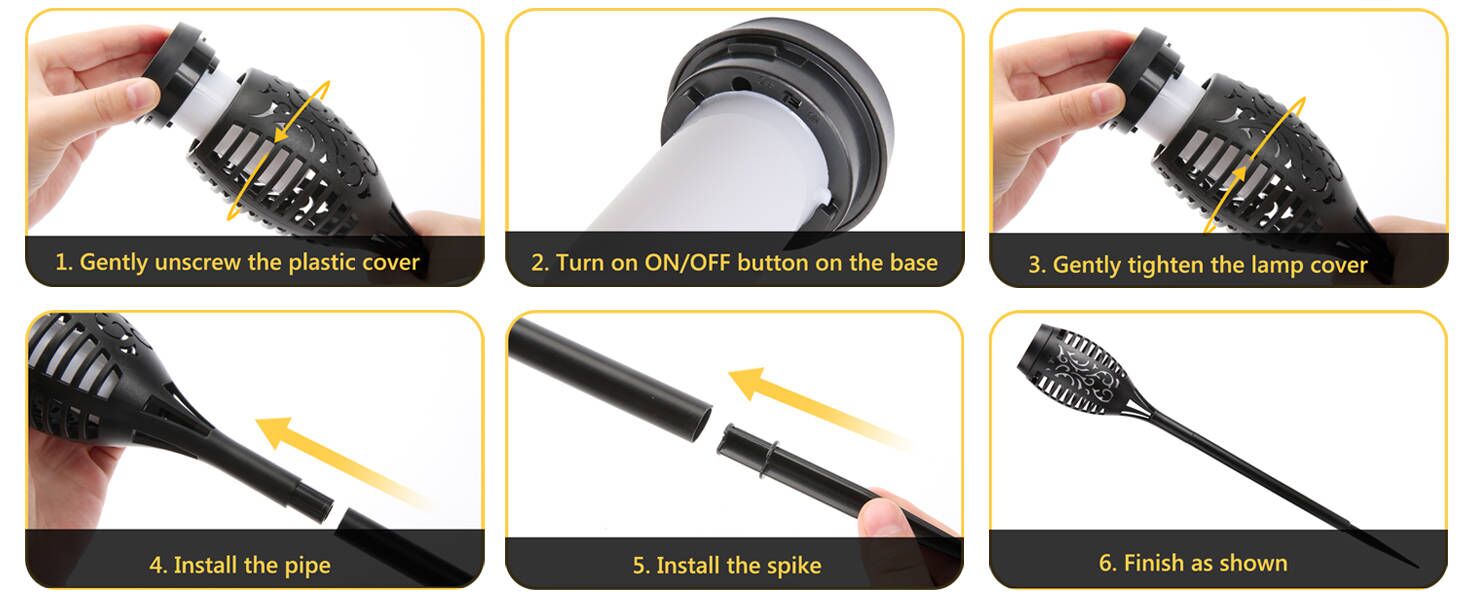 1. Gently unscrew the plastic cover

2. Turn on ON/OFF button on the base

3. Gently tighten the lamp cover

4. Install the pipe

5. Install the spike

6. Finish as shown