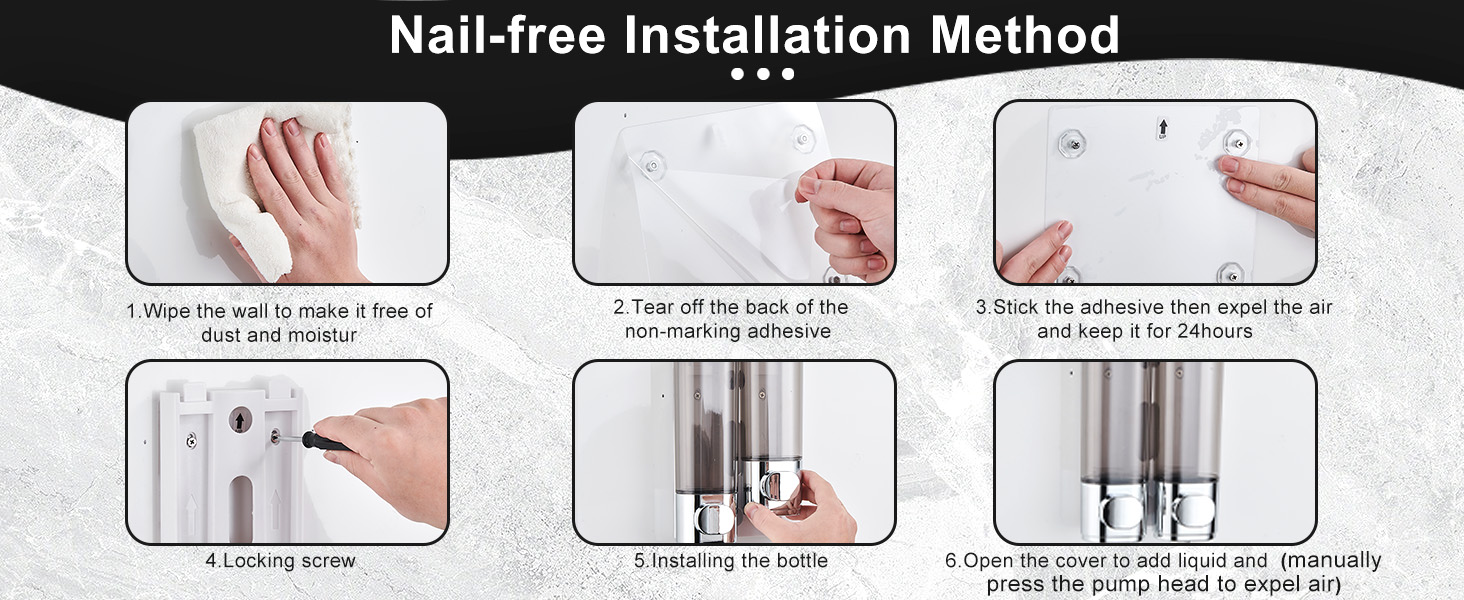 Nail-free Installation Method

1.Wipe the wall to make it free of dust and moistur

2.Tear off the back of the non-marking adhesive

3.Stick the adhesive then expel the air and keep it for 24hours

4.Locking screw

5.Installing the bottle

6.Open the cover to add liquid and (manually press the pump head to expel air)