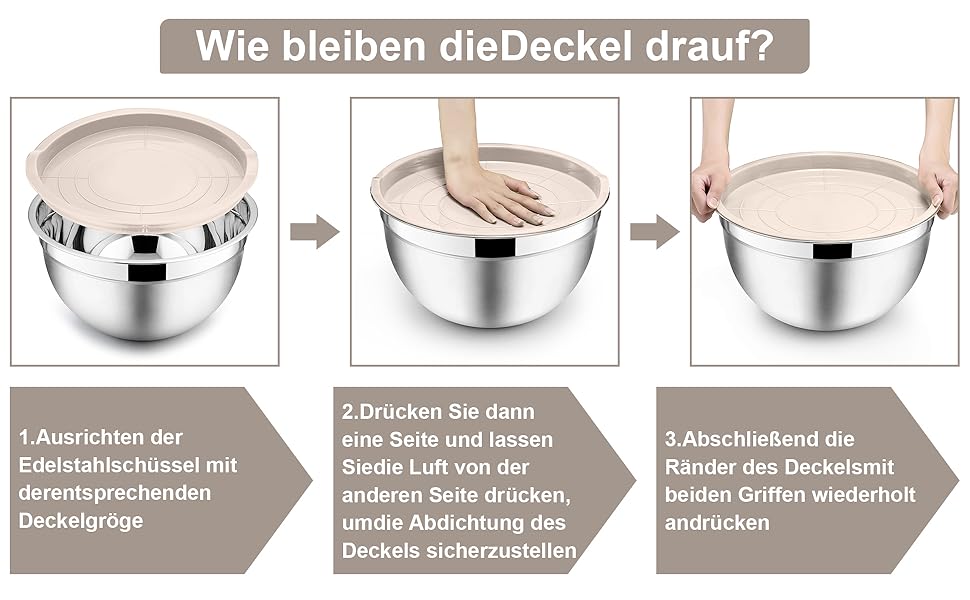 Wie bleiben dieDeckel drauf?

1.Ausrichten der Edelstahlschüssel mit derentsprechenden Deckelgröge

2.Drücken Sie dann eine Seite und lassen Siedie Luft von der anderen Seite drücken, umdie Abdichtung des Deckels sicherzustellen

3.Abschließend die Ränder des Deckelsmit beiden Griffen wiederholt andrücken