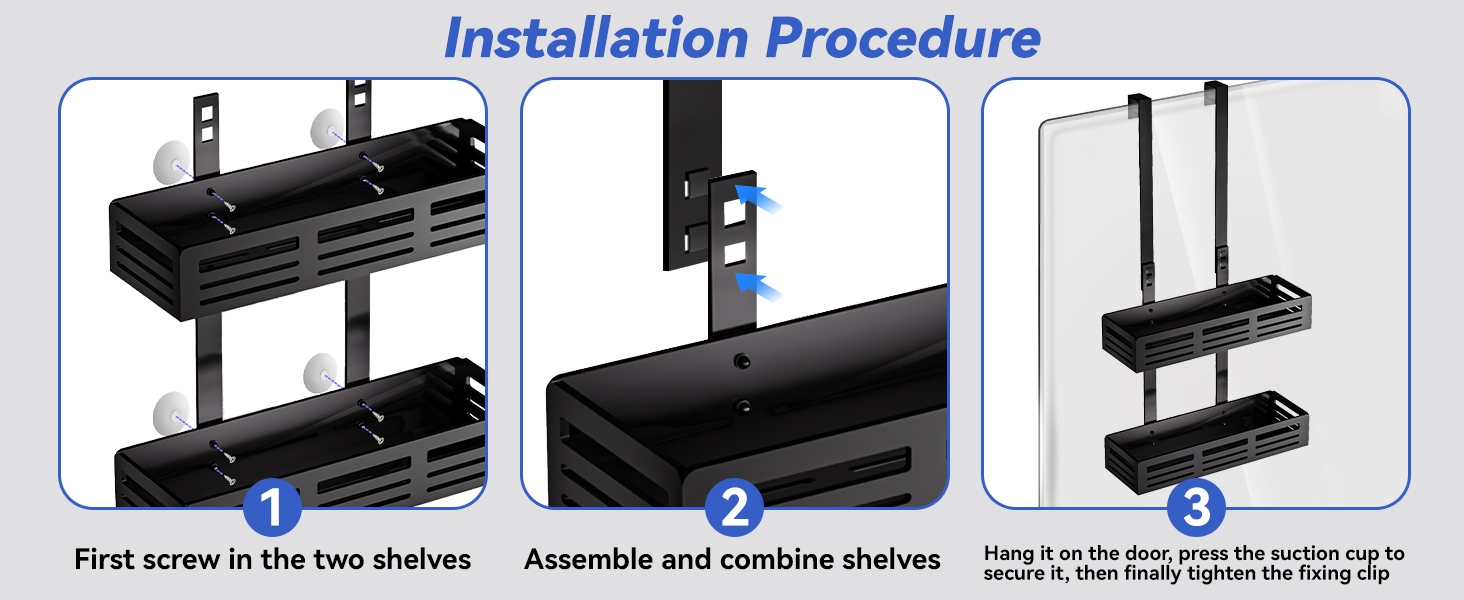 Installation Procedure

1

First screw in the two shelves

2

Assemble and combine shelves

3

Hang it on the door, press the suction cup to secure it, then finally tighten the fixing clip