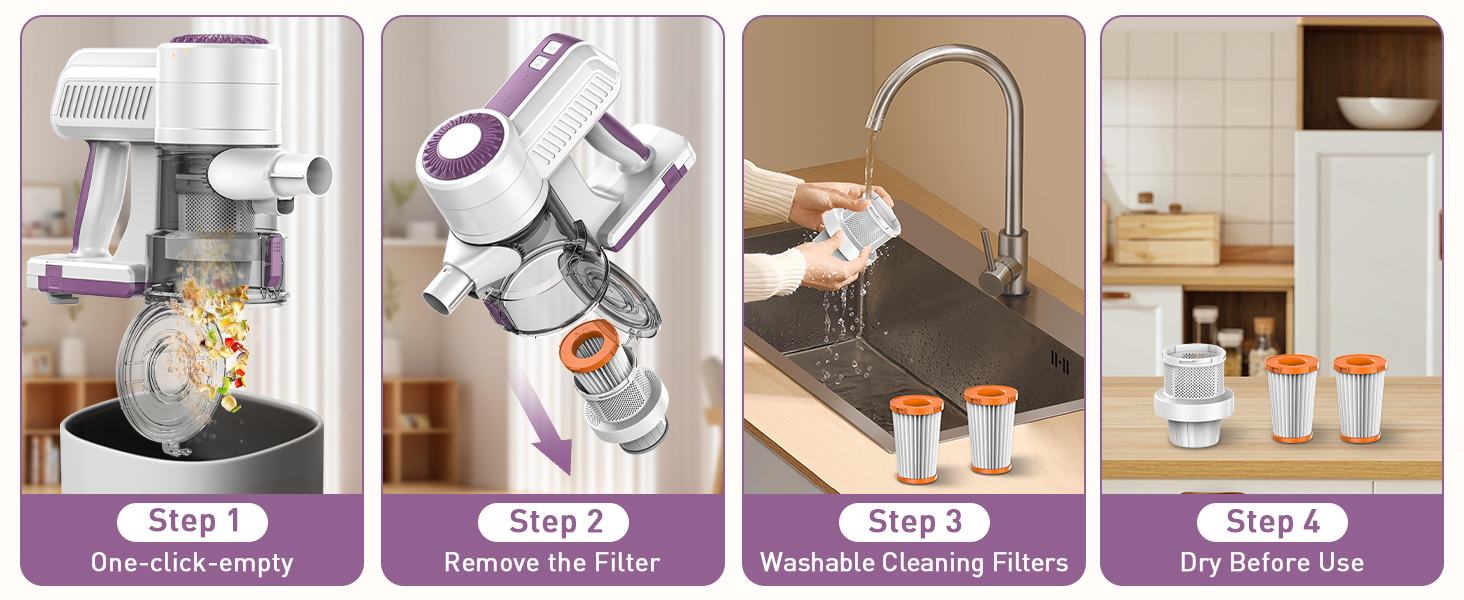 Step 1
One-click-empty

Step 2
Remove the Filter

Step 3
Washable Cleaning Filters

Step 4
Dry Before Use