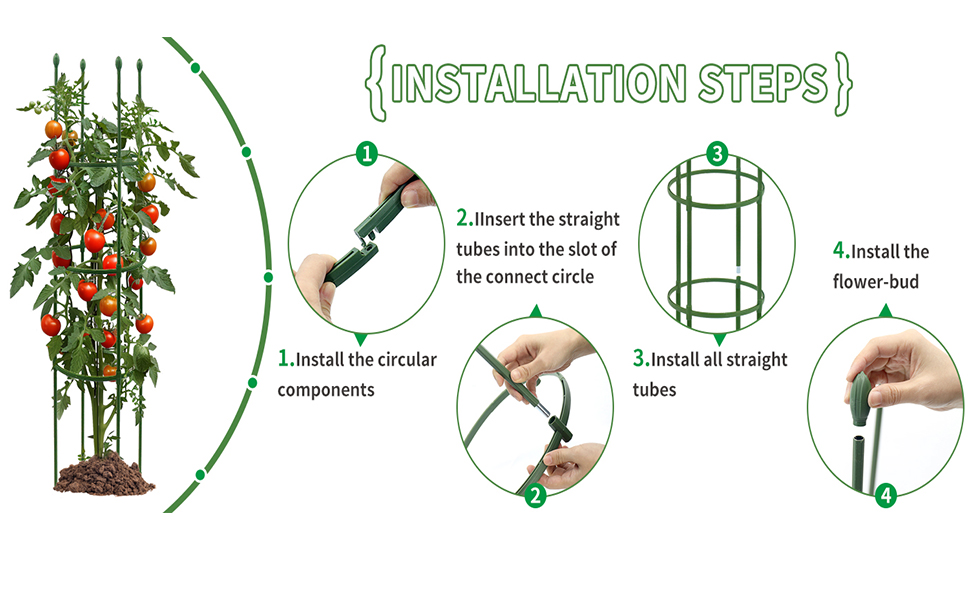 {INSTALLATION STEPS}

1

1.Install the circular components

2.IInsert the straight tubes into the slot of the connect circle

2

3

3.Install all straight tubes

4.Install the flower-bud

4