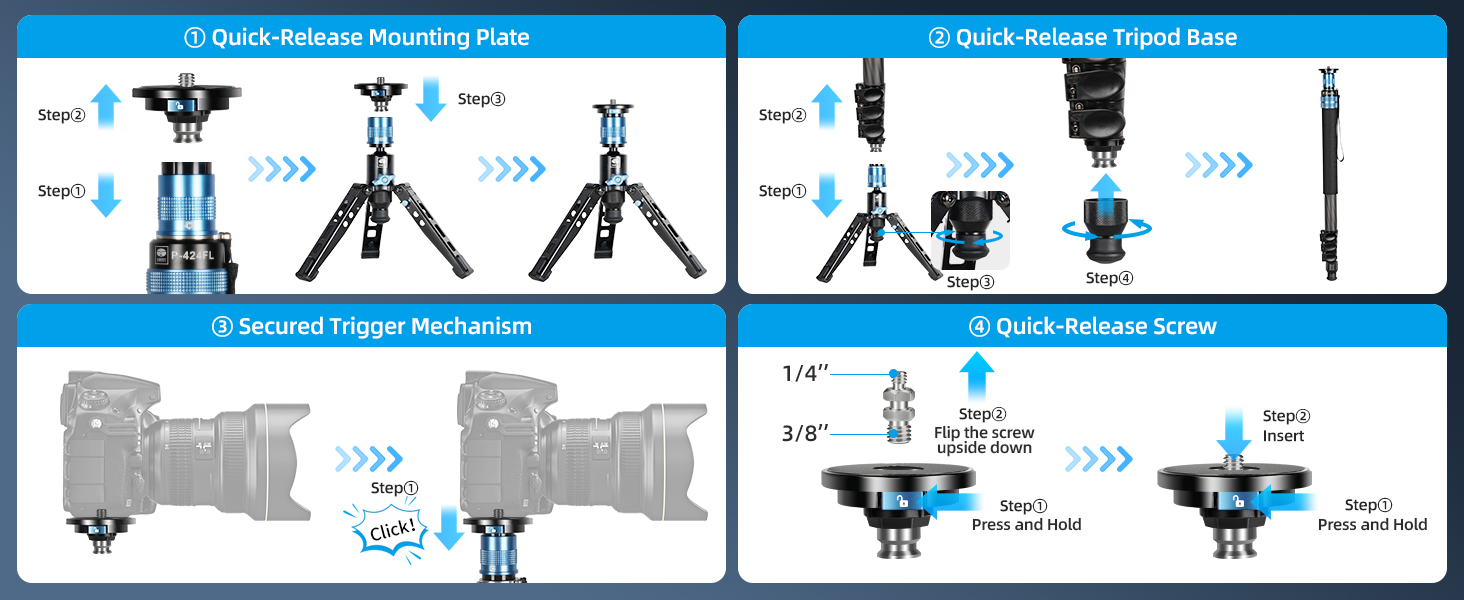 ① Quick-Release Mounting Plate

Step②

Step①

P-424FL

Step③

② Quick-Release Tripod Base

Step②

Step①

Step③

Step④

③ Secured Trigger Mechanism

Step①

Click!

④ Quick-Release Screw

1/4''

3/8''

Step②
Flip the screw upside down

Step①
Press and Hold

Step②
Insert

Step①
Press and Hold