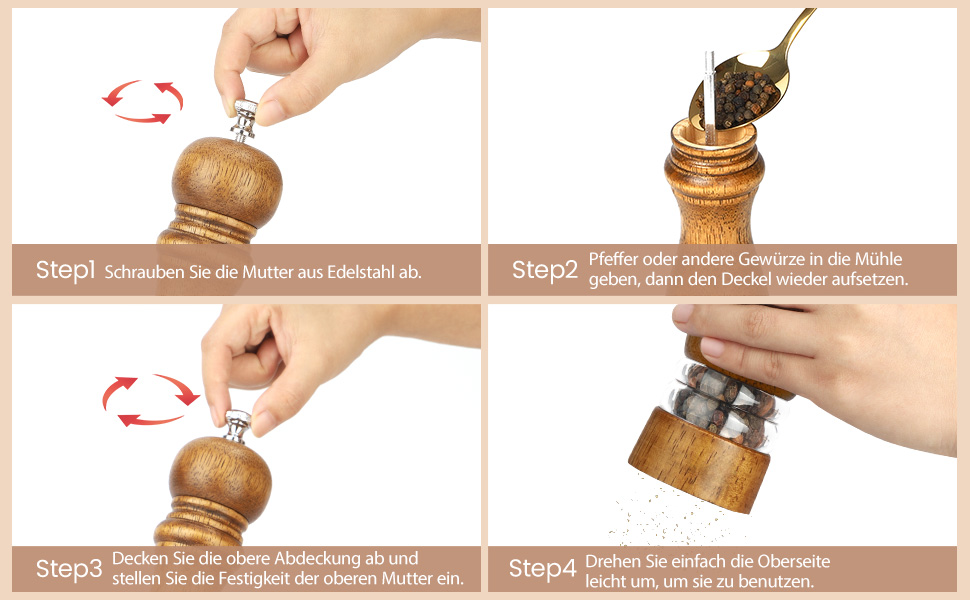 Step1 Schrauben Sie die Mutter aus Edelstahl ab.

Step2 Pfeffer oder andere Gewürze in die Mühle geben, dann den Deckel wieder aufsetzen.

Step3 Decken Sie die obere Abdeckung ab und stellen Sie die Festigkeit der oberen Mutter ein.

Step4 Drehen Sie einfach die Oberseite leicht um, um sie zu benutzen.